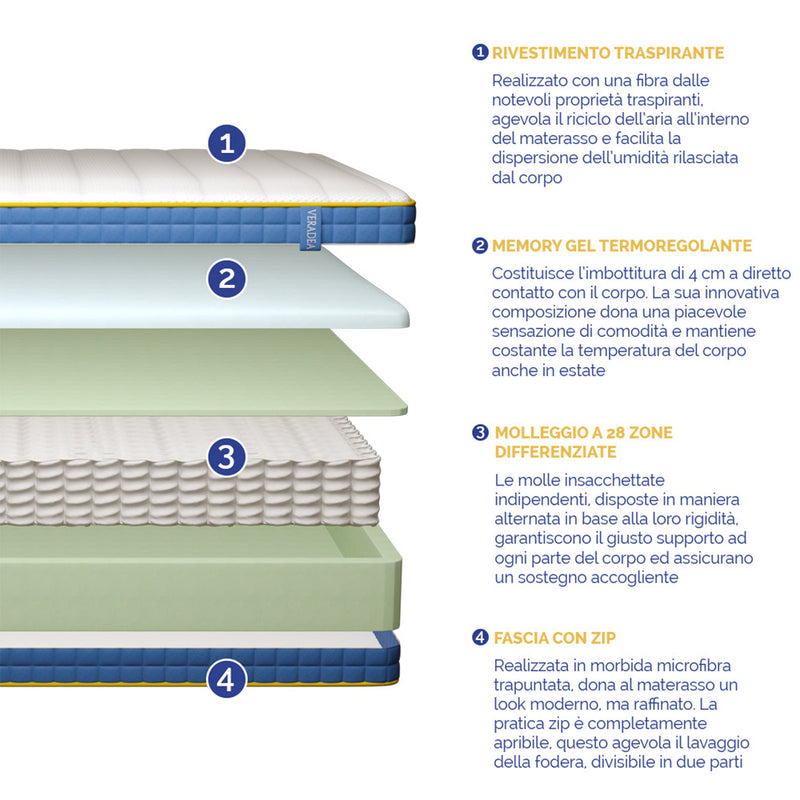 1

VERADEA

2

3

4

1 RIVESTIMENTO TRASPIRANTE

Realizzato con una fibra dalle notevoli proprietà traspiranti, agevola il riciclo dell'aria all'interno del materasso e facilita la dispersione dell'umidità rilasciata dal corpo

2 MEMORY GEL TERMOREGOLANTE

Costituisce l'imbottitura di 4 cm a diretto contatto con il corpo. La sua innovativa composizione dona una piacevole sensazione di comodità e mantiene costante la temperatura del corpo anche in estate

3 MOLLEGGIO A 28 ZONE DIFFERENZIATE

Le molle insacchettate indipendenti, disposte in maniera alternata in base alla loro rigidità, garantiscono il giusto supporto ad ogni parte del corpo ed assicurano un sostegno accogliente

4 FASCIA CON ZIP

Realizzata in morbida microfibra trapuntata, dona al materasso un look moderno, ma raffinato. La pratica zip è completamente apribile, questo agevola il lavaggio della fodera, divisibile in due parti