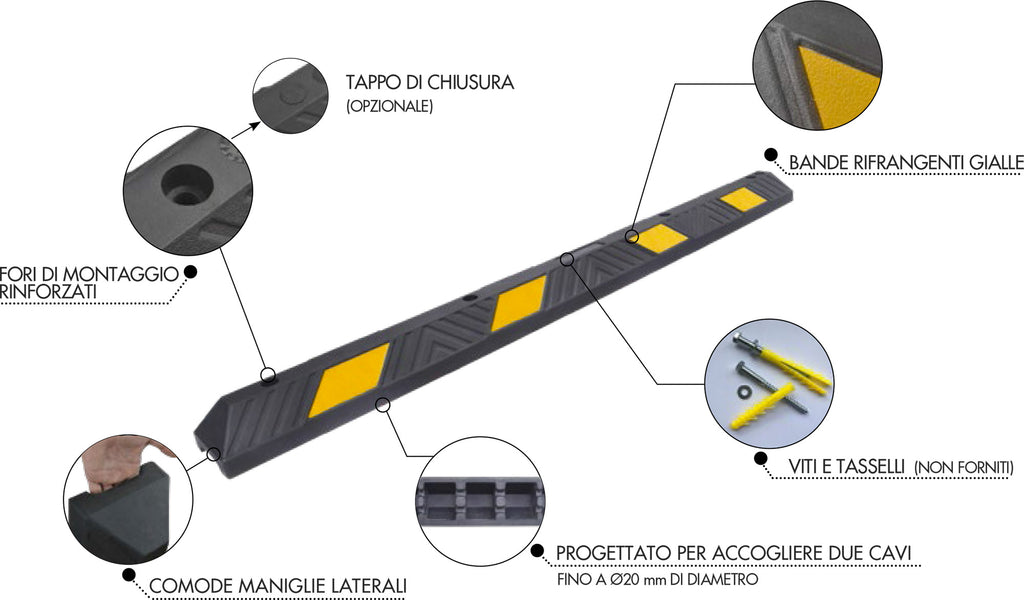 TAPPO DI CHIUSURA
(OPZIONALE)

BANDE RIFRANGENTI GIALLE

FORI DI MONTAGGIO
RINFORZATI

VITI E TASSELLI (NON FORNITI)

PROGETTATO PER ACCOGLIERE DUE CAVI
FINO A Ø20 mm DI DIAMETRO

COMODE MANIGLIE LATERALI