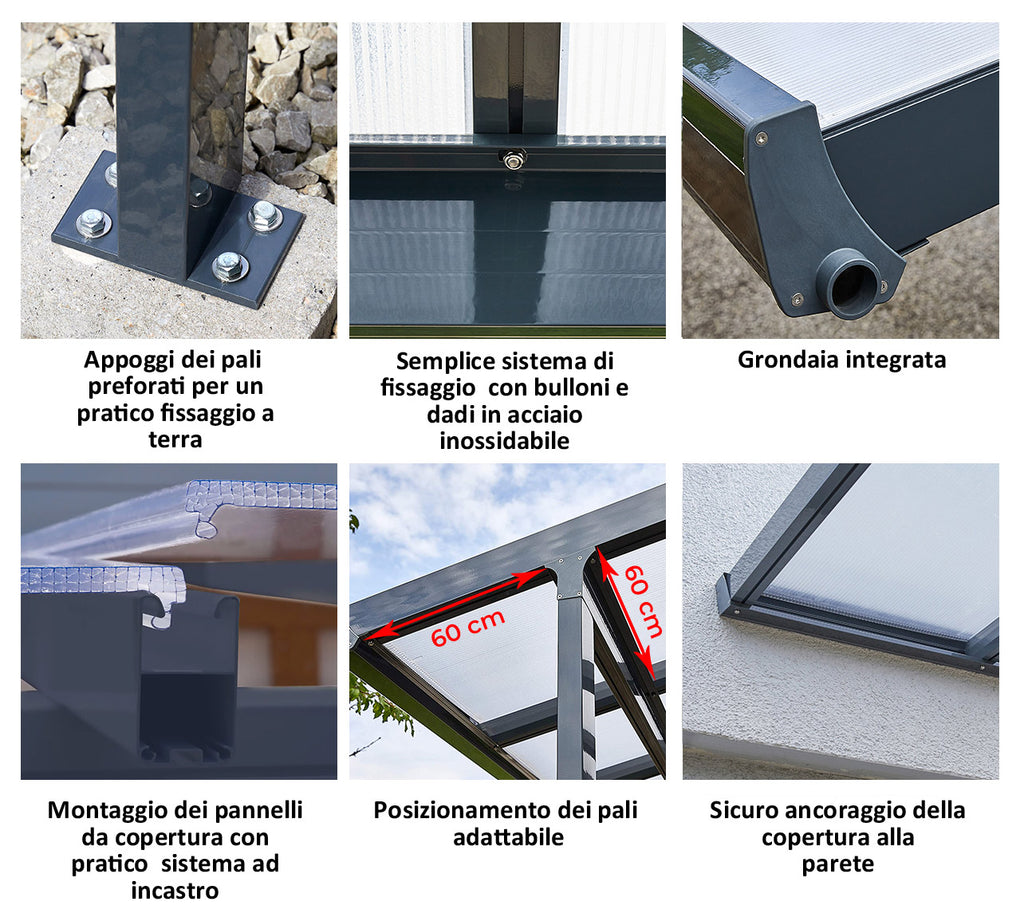 Appoggi dei pali preforati per un pratico fissaggio a terra

Semplice sistema di fissaggio con bulloni e dadi in acciaio inossidabile

Grondaia integrata

60 cm

60 cm

Montaggio dei pannelli da copertura con pratico sistema ad incastro

Posizionamento dei pali adattabile

Sicuro ancoraggio della copertura alla parete