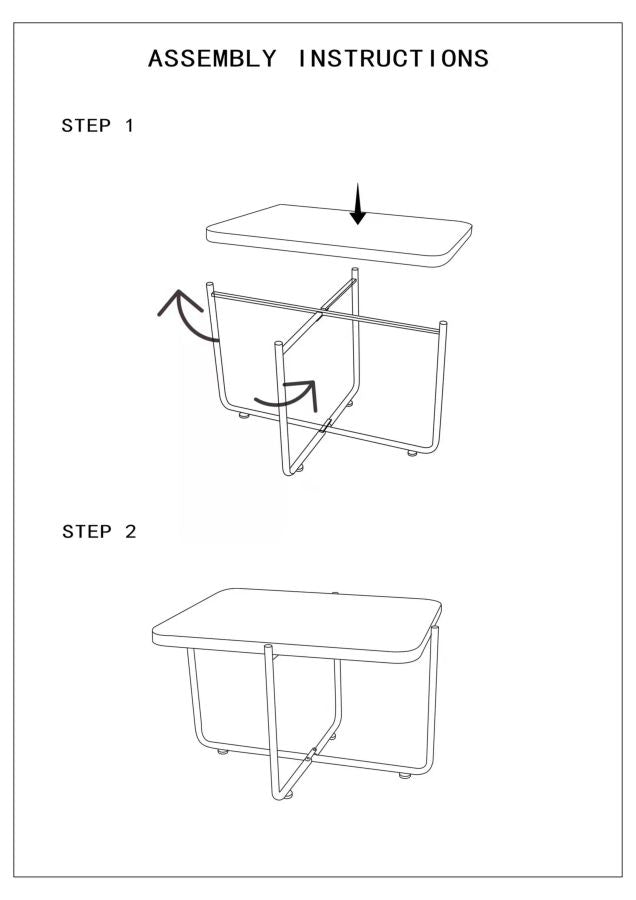 ASSEMBLY INSTRUCTIONS

STEP 1

STEP 2