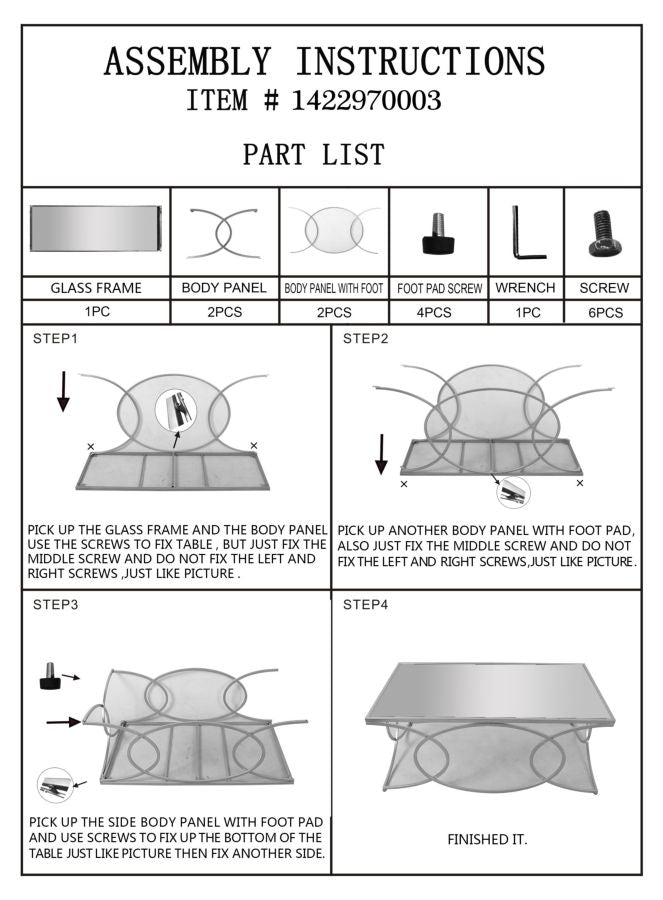 ASSEMBLY INSTRUCTIONS
ITEM # 1422970003

PART LIST

| GLASS FRAME | BODY PANEL | BODY PANEL WITH FOOT | FOOT PAD SCREW | WRENCH | SCREW |
|---|---|---|---|---|---|
| 1PC | 2PCS | 2PCS | 4PCS | 1PC | 6PCS |

STEP1

× ×

PICK UP THE GLASS FRAME AND THE BODY PANEL USE THE SCREWS TO FIX TABLE , BUT JUST FIX THE MIDDLE SCREW AND DO NOT FIX THE LEFT AND RIGHT SCREWS ,JUST LIKE PICTURE .

STEP2

× ×

PICK UP ANOTHER BODY PANEL WITH FOOT PAD, ALSO JUST FIX THE MIDDLE SCREW AND DO NOT FIX THE LEFT AND RIGHT SCREWS,JUST LIKE PICTURE.

STEP3

PICK UP THE SIDE BODY PANEL WITH FOOT PAD AND USE SCREWS TO FIX UP THE BOTTOM OF THE TABLE JUST LIKE PICTURE THEN FIX ANOTHER SIDE.

STEP4

FINISHED IT.