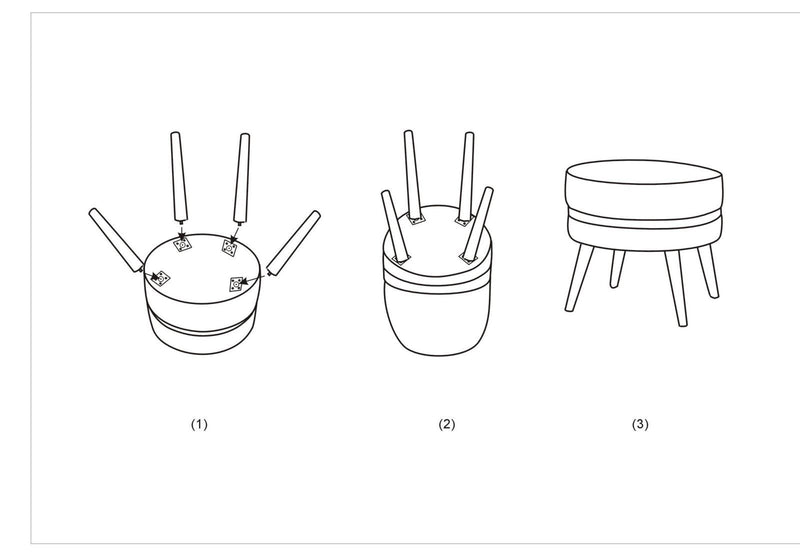 (1)

(2)

(3)