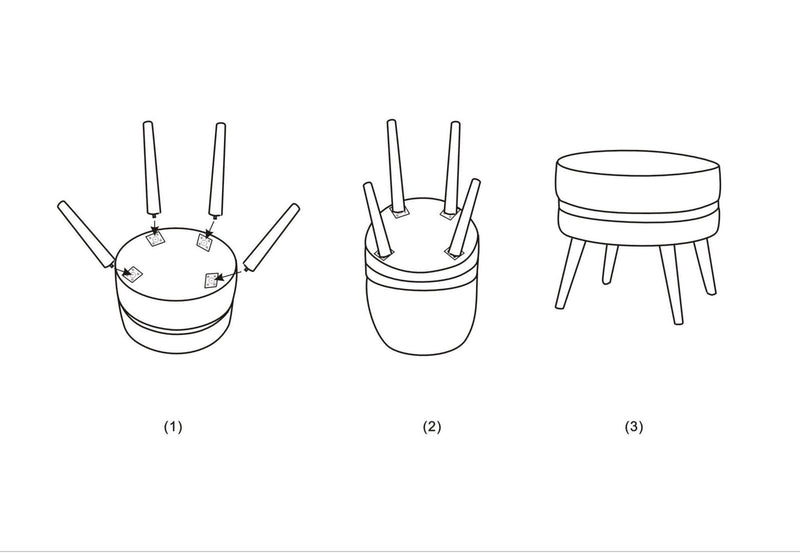 (1)

(2)

(3)