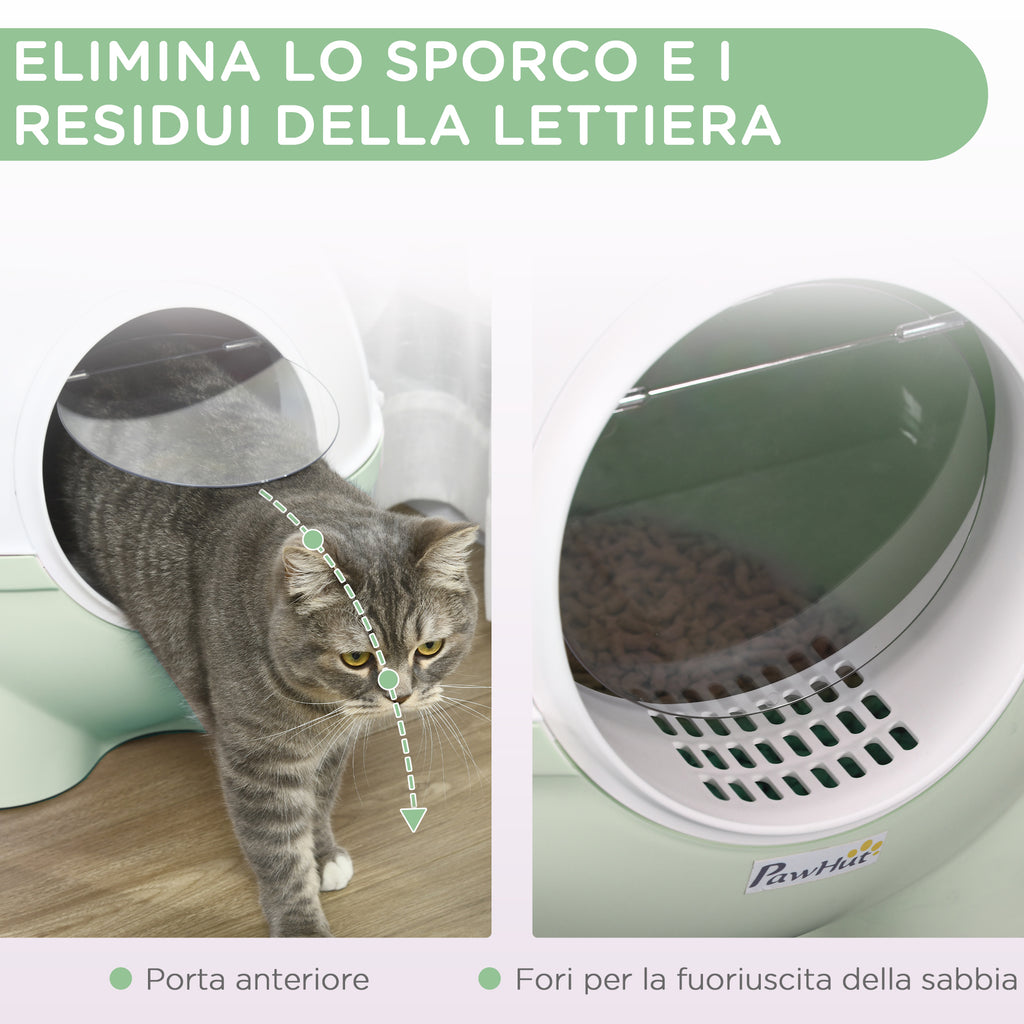 ELIMINA LO SPORCO E I RESIDUI DELLA LETTIERA

PawHut

Porta anteriore

Fori per la fuoriuscita della sabbia