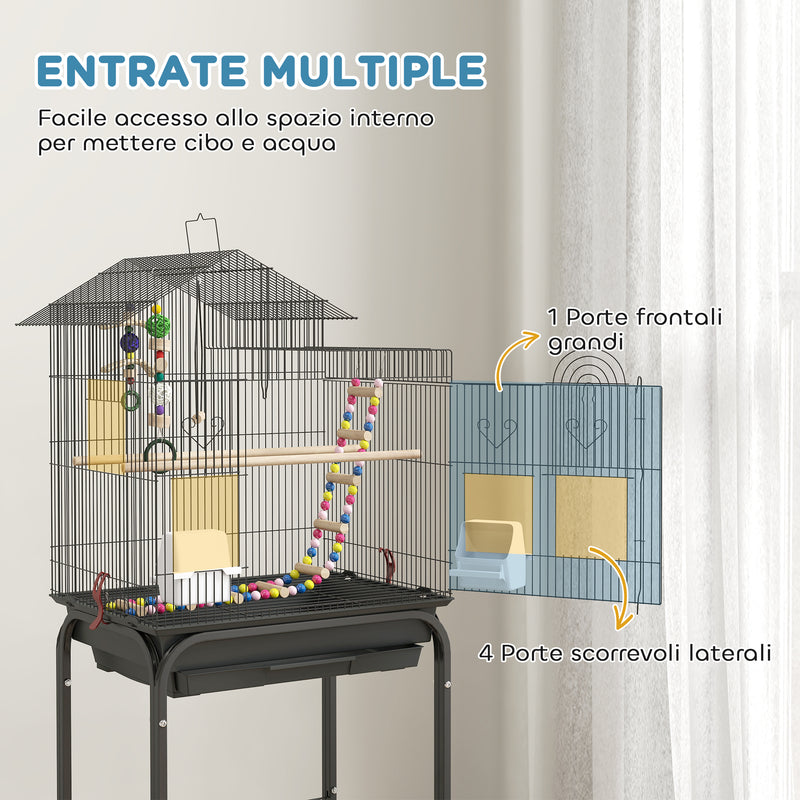 ENTRATE MULTIPLE

Facile accesso allo spazio interno per mettere cibo e acqua

1 Porte frontali grandi

4 Porte scorrevoli laterali