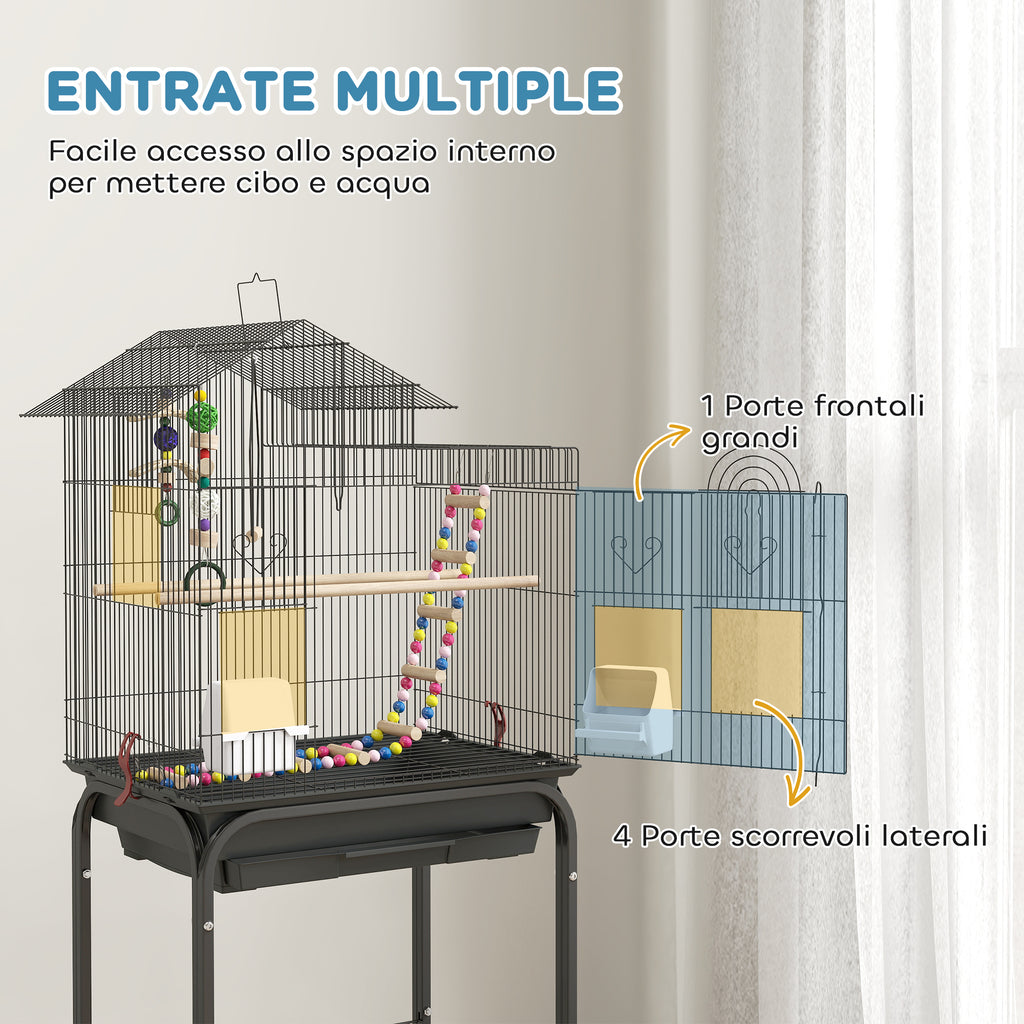 ENTRATE MULTIPLE

Facile accesso allo spazio interno per mettere cibo e acqua

1 Porte frontali grandi

4 Porte scorrevoli laterali