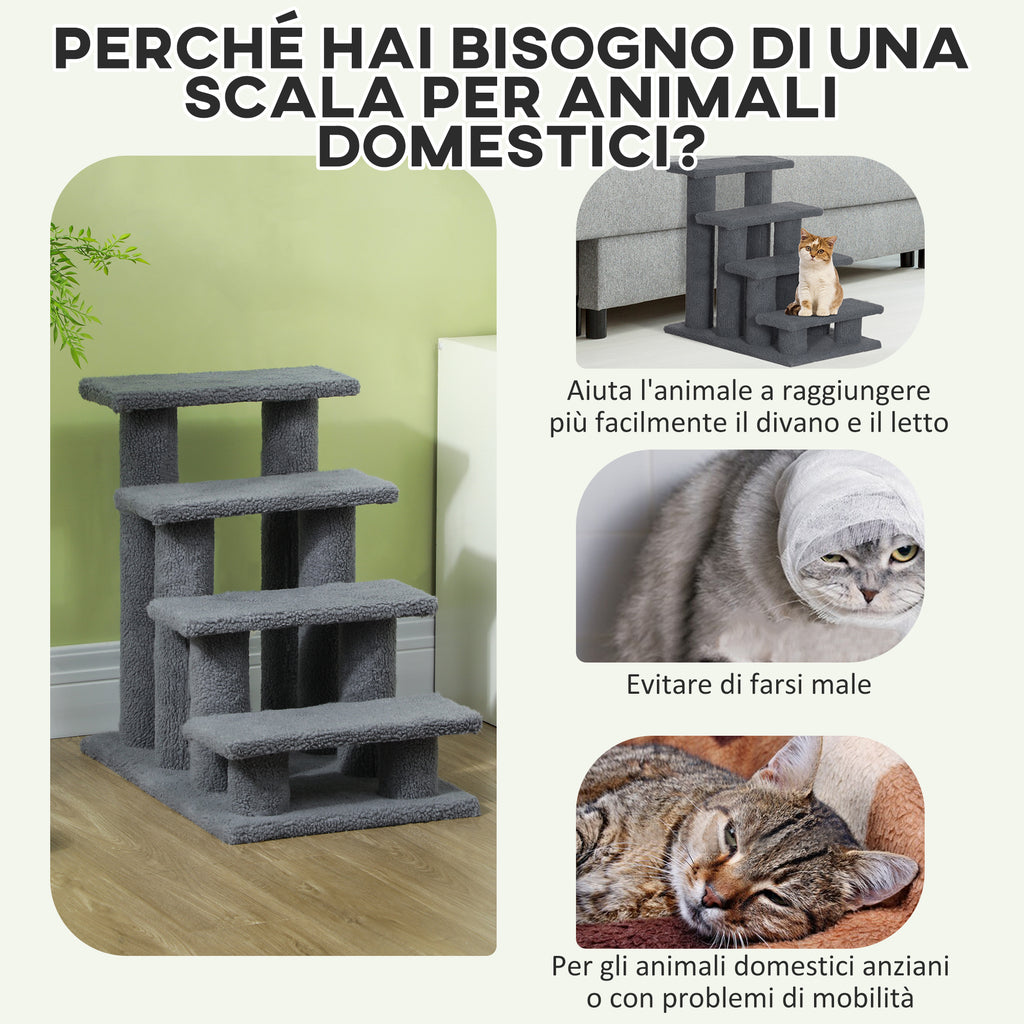 PERCHÉ HAI BISOGNO DI UNA SCALA PER ANIMALI DOMESTICI?

Aiuta l'animale a raggiungere più facilmente il divano e il letto

Evitare di farsi male

Per gli animali domestici anziani o con problemi di mobilità