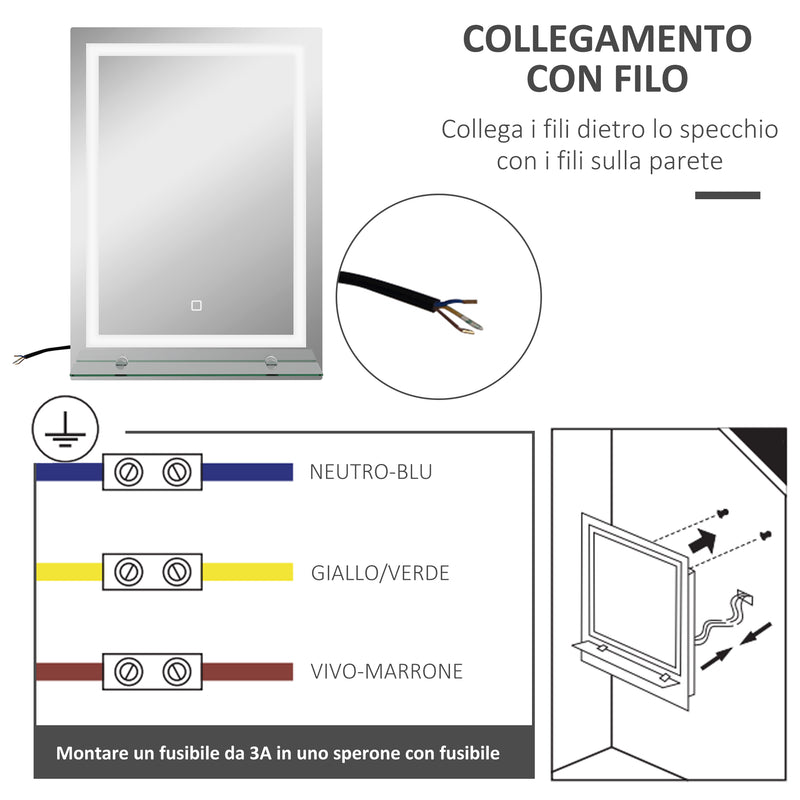 COLLEGAMENTO CON FILO

Collega i fili dietro lo specchio con i fili sulla parete

NEUTRO-BLU

GIALLO/VERDE

VIVO-MARRONE

Montare un fusibile da 3A in uno sperone con fusibile