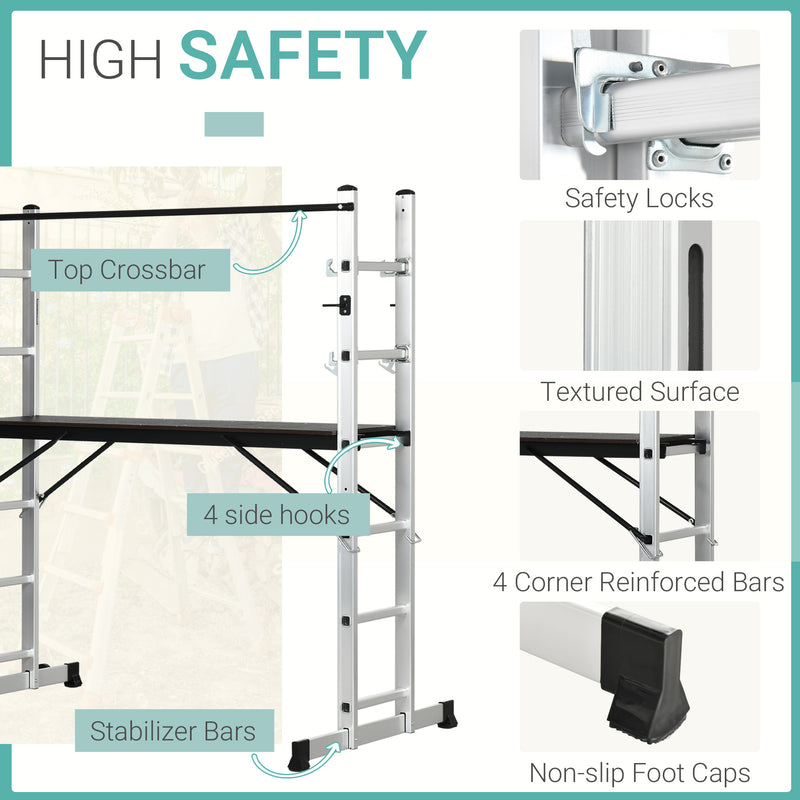 HIGH SAFETY

Top Crossbar

4 side hooks

Stabilizer Bars

Safety Locks

Textured Surface

4 Corner Reinforced Bars

Non-slip Foot Caps