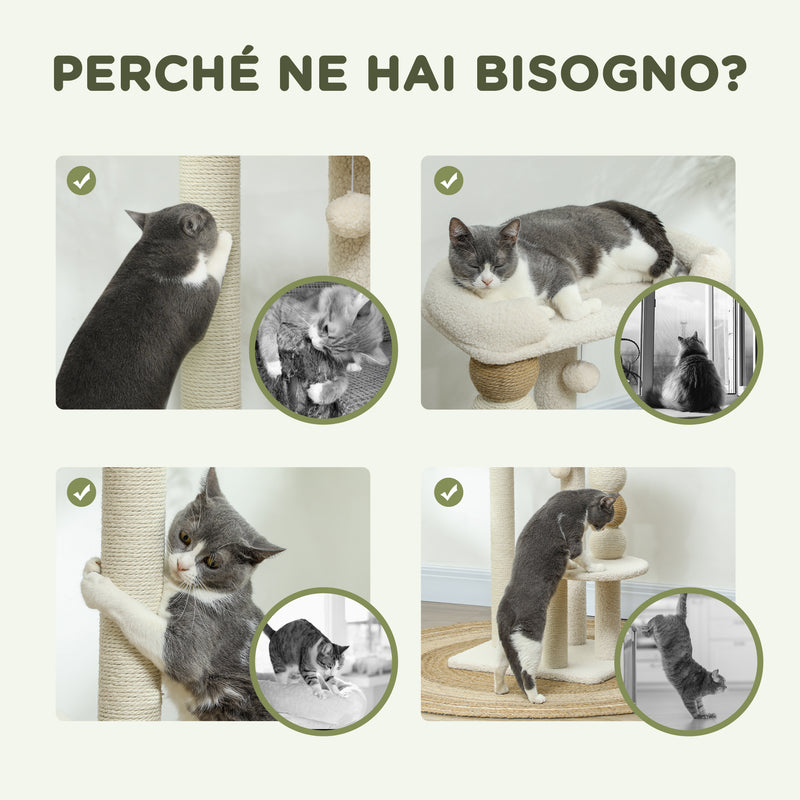 PERCHÉ NE HAI BISOGNO?