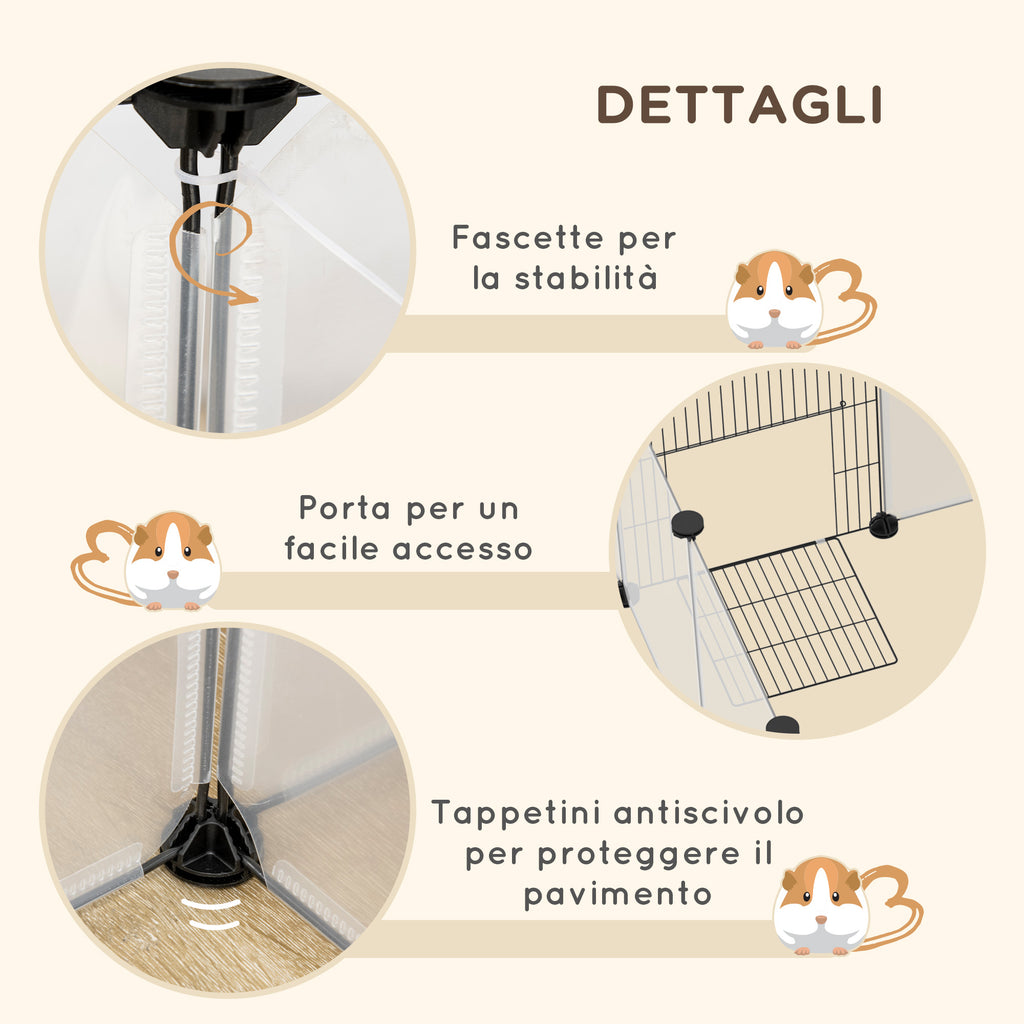 DETTAGLI

Fascette per la stabilità

Porta per un facile accesso

Tappetini antiscivolo per proteggere il pavimento