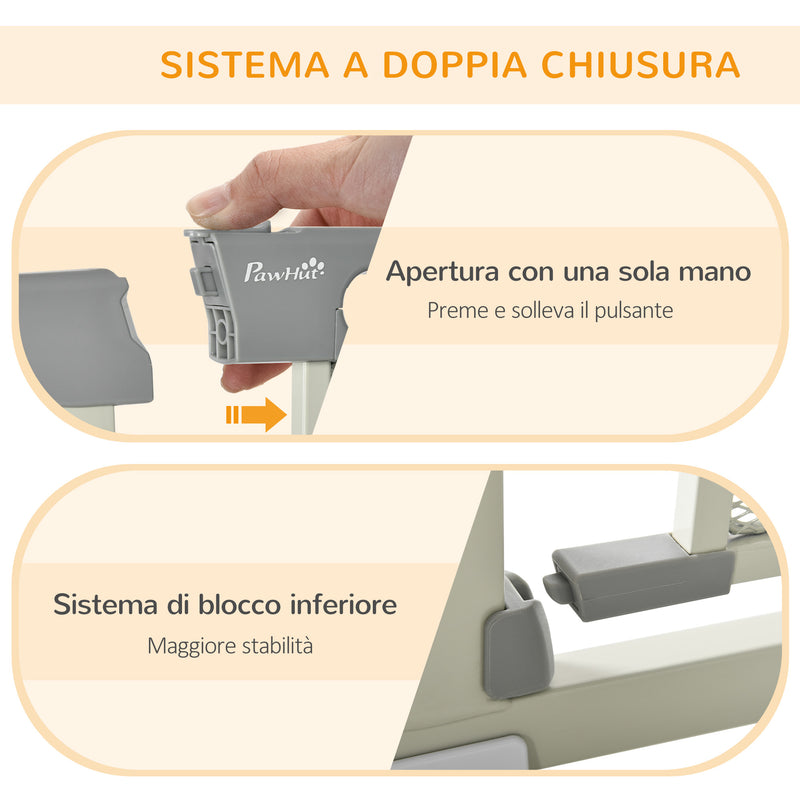 SISTEMA A DOPPIA CHIUSURA

PawHut

Apertura con una sola mano

Preme e solleva il pulsante

Sistema di blocco inferiore

Maggiore stabilità