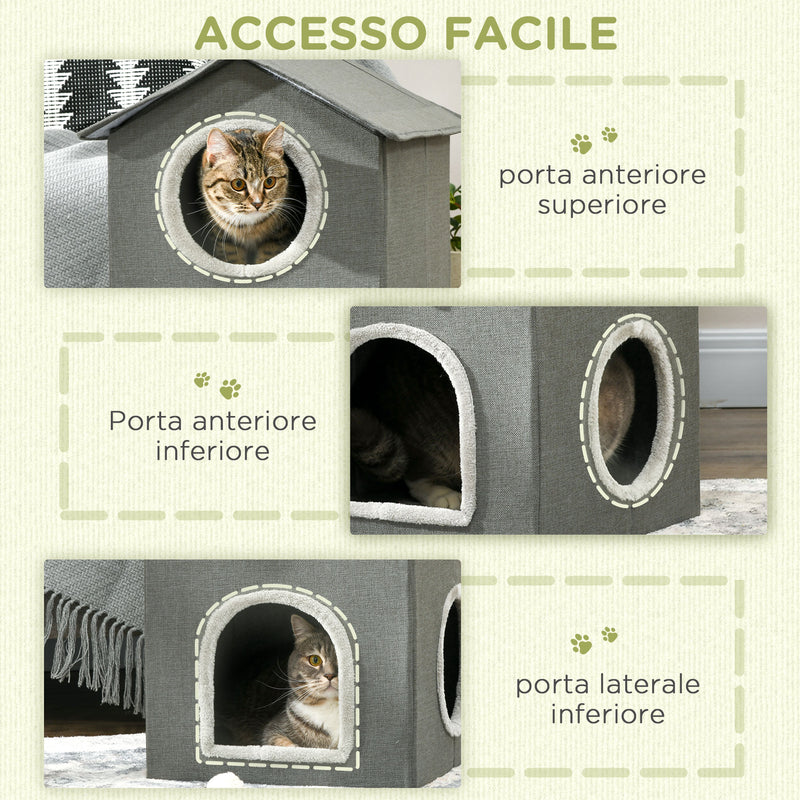 ACCESSO FACILE

porta anteriore superiore

Porta anteriore inferiore

porta laterale inferiore