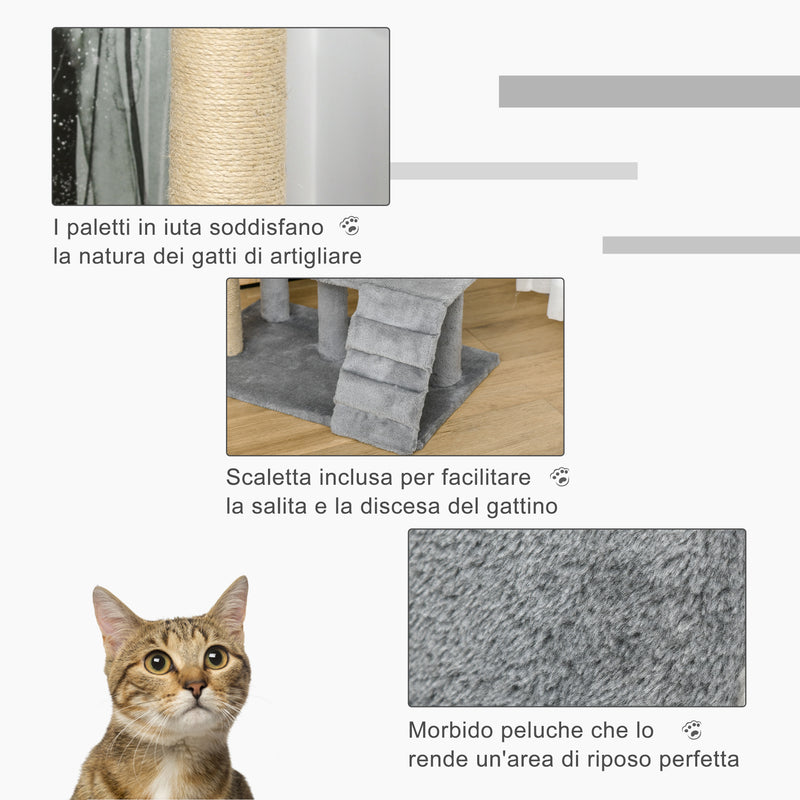 I paletti in iuta soddisfano la natura dei gatti di artigliare

Scaletta inclusa per facilitare la salita e la discesa del gattino

Morbido peluche che lo rende un'area di riposo perfetta