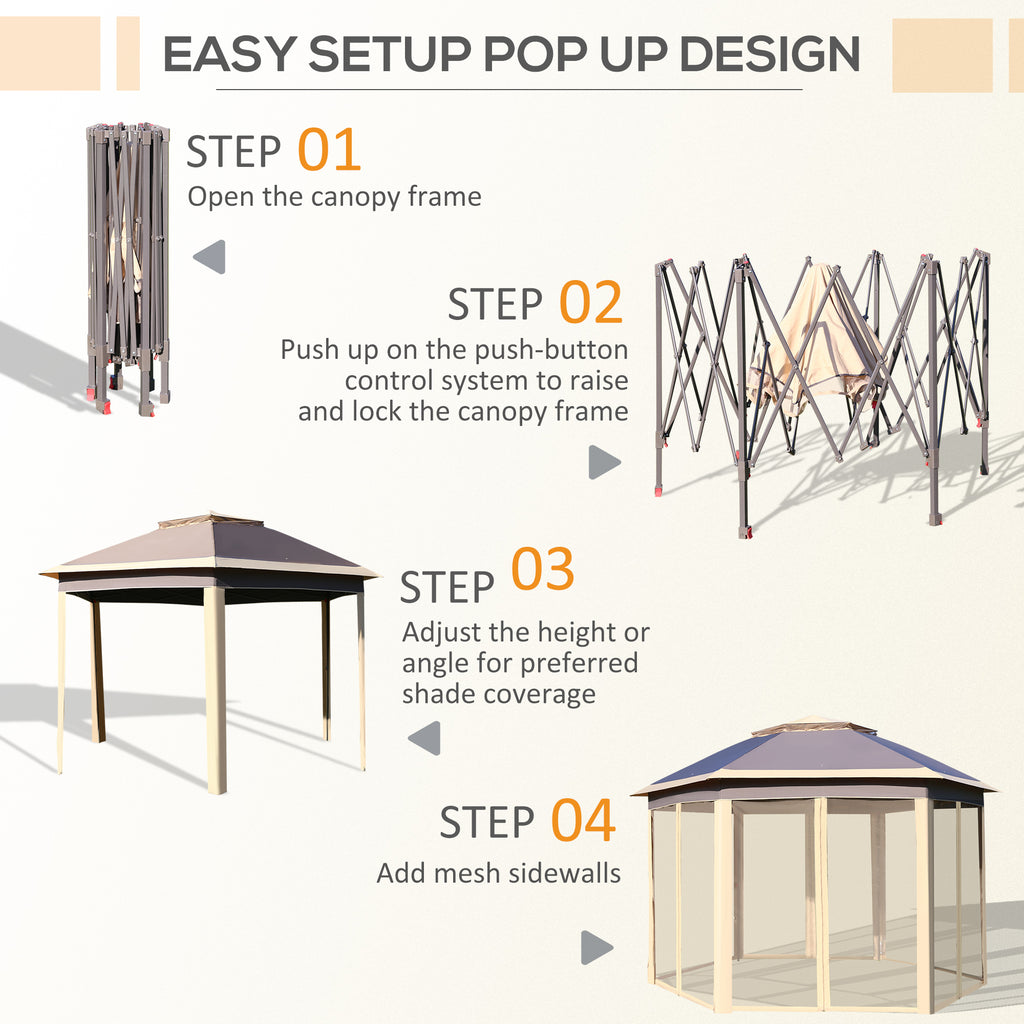 EASY SETUP POP UP DESIGN

STEP 01
Open the canopy frame

STEP 02
Push up on the push-button control system to raise and lock the canopy frame

STEP 03
Adjust the height or angle for preferred shade coverage

STEP 04
Add mesh sidewalls