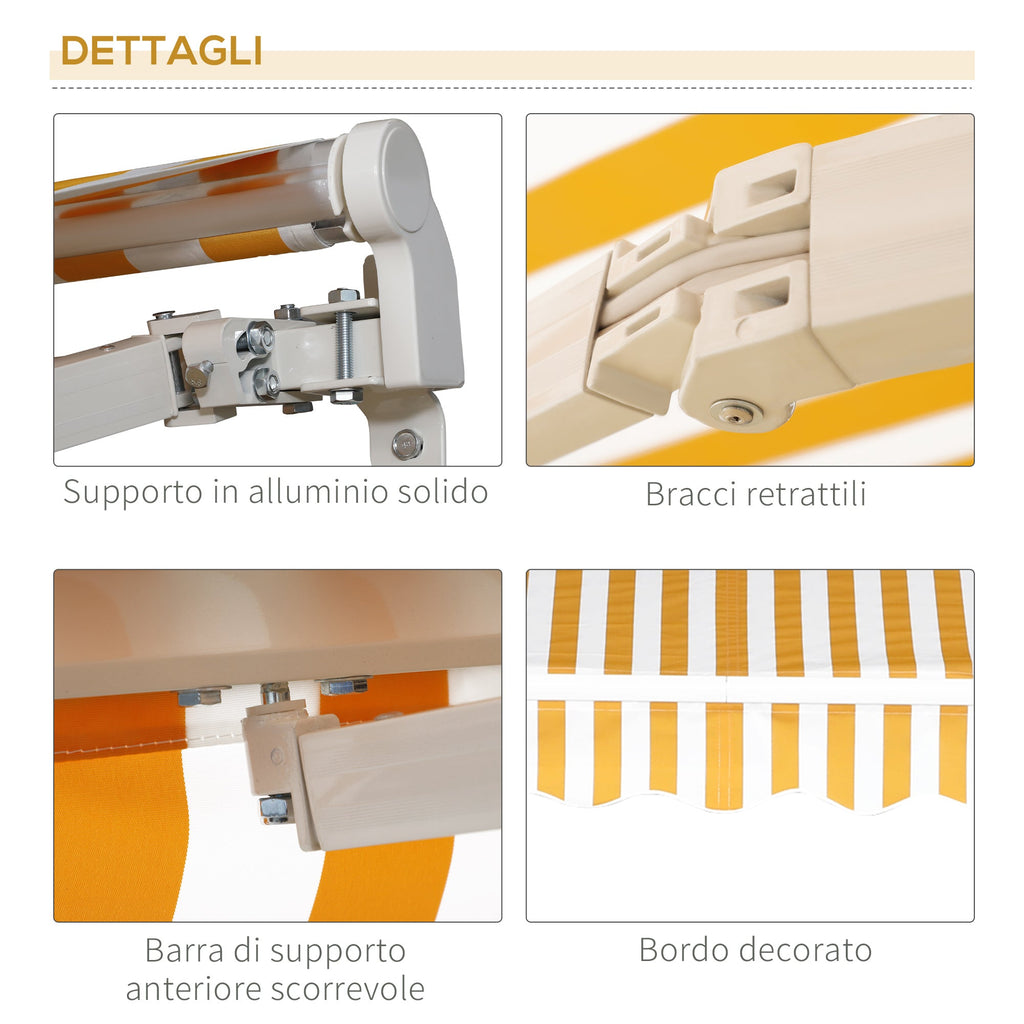 DETTAGLI

Supporto in alluminio solido

Bracci retrattili

Barra di supporto anteriore scorrevole

Bordo decorato