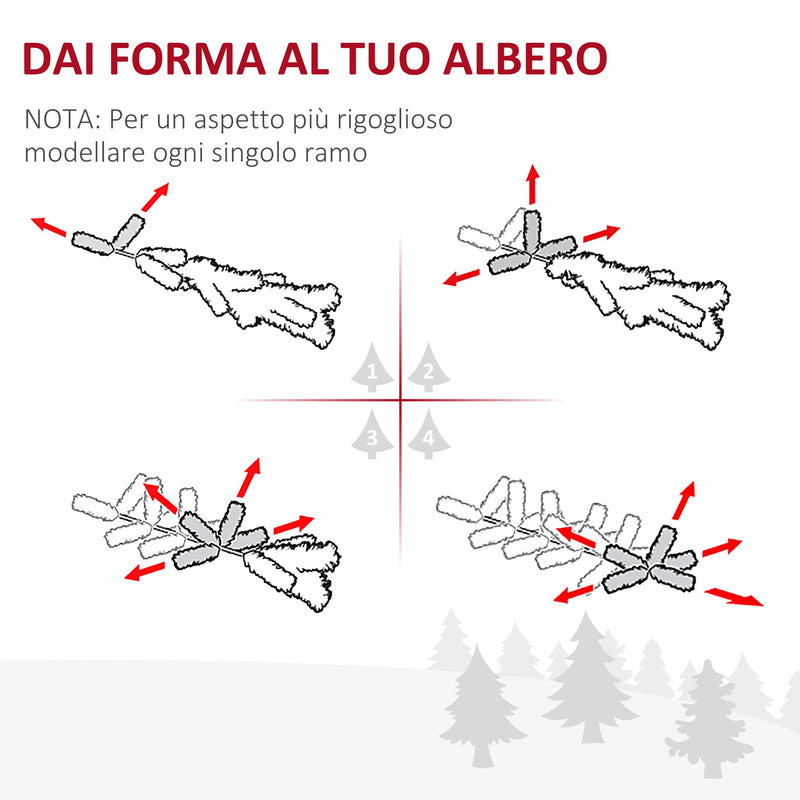 DAI FORMA AL TUO ALBERO

NOTA: Per un aspetto più rigoglioso modellare ogni singolo ramo

1 2

3 4