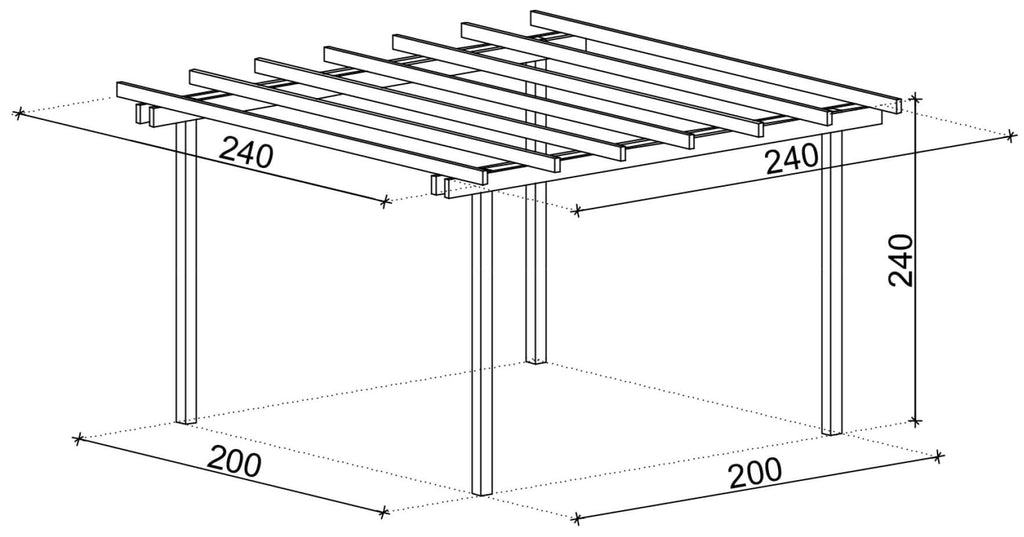 240
240
240
200
200