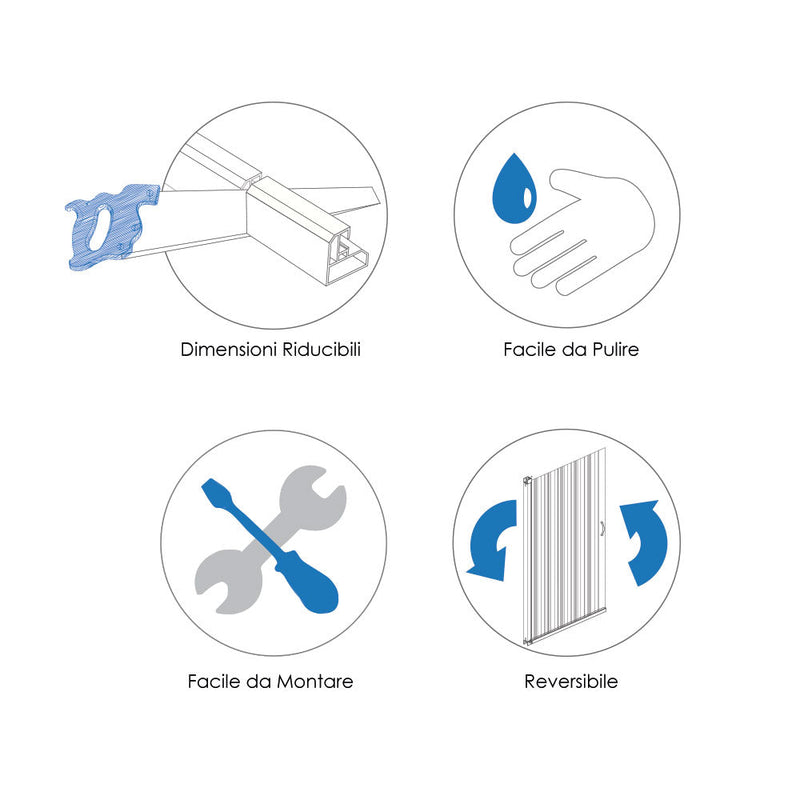 Dimensioni Riducibili

Facile da Pulire

Facile da Montare

Reversibile