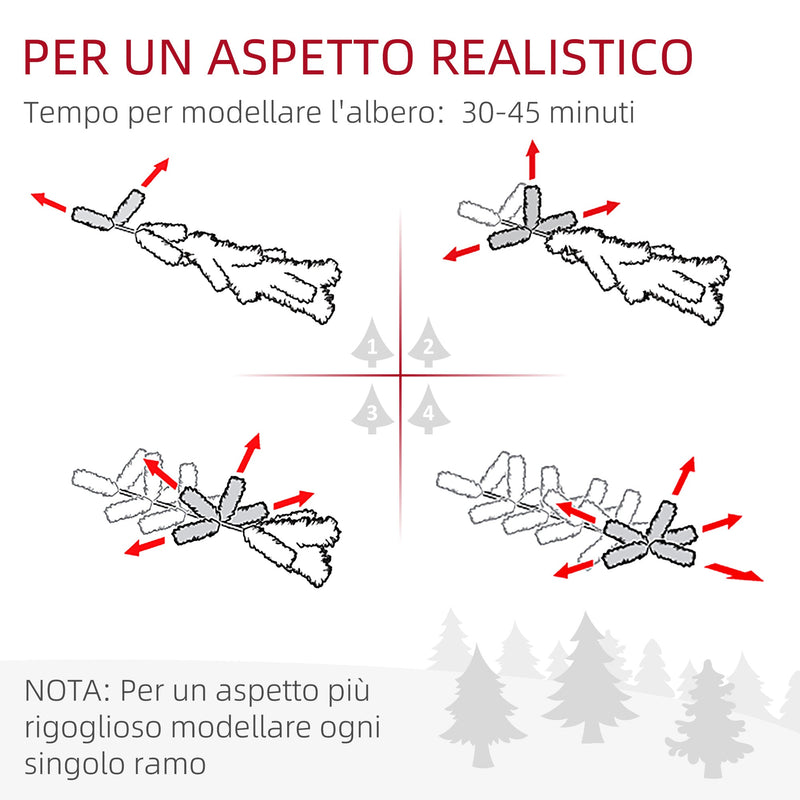 PER UN ASPETTO REALISTICO

Tempo per modellare l'albero: 30-45 minuti

1
2
3
4

NOTA: Per un aspetto più rigoglioso modellare ogni singolo ramo