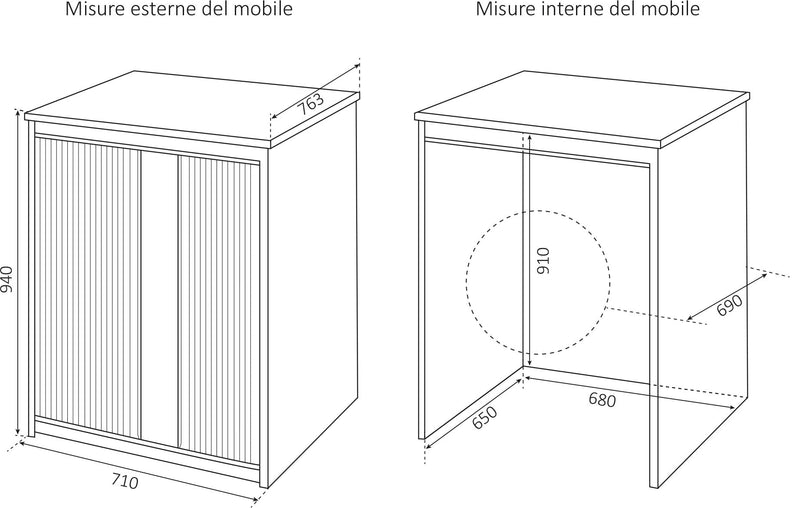 Misure esterne del mobile

763

940

710

Misure interne del mobile

910

690

680

650