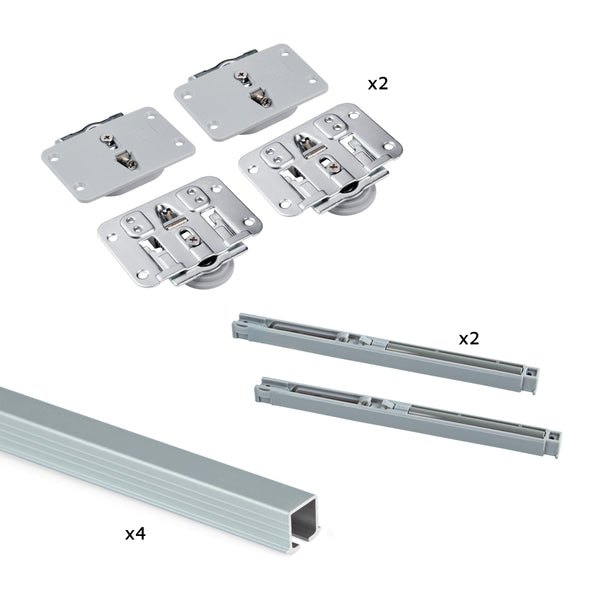 x2

x2

x4