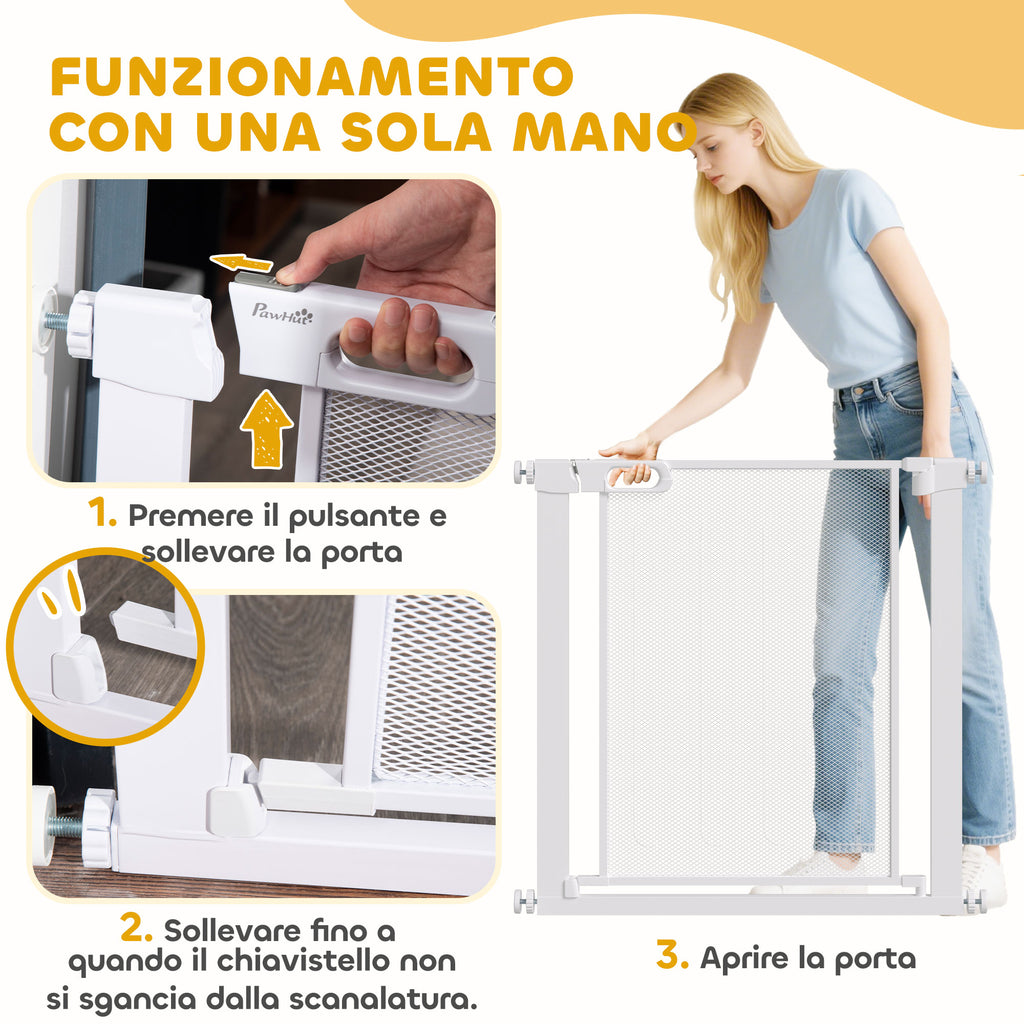 FUNZIONAMENTO CON UNA SOLA MANO

PawHut

1. Premere il pulsante e sollevare la porta

2. Sollevare fino a quando il chiavistello non si sgancia dalla scanalatura.

3. Aprire la porta