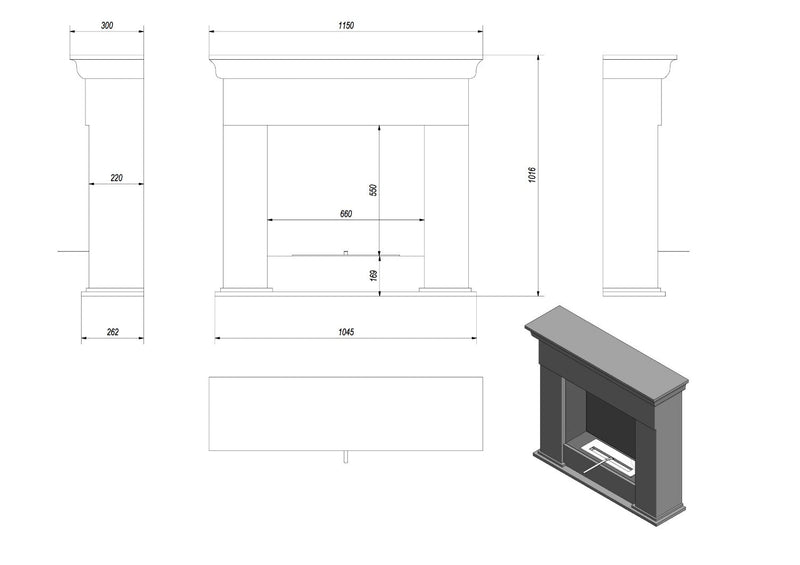 300

1150

220

550

660

169

1016

262

1045