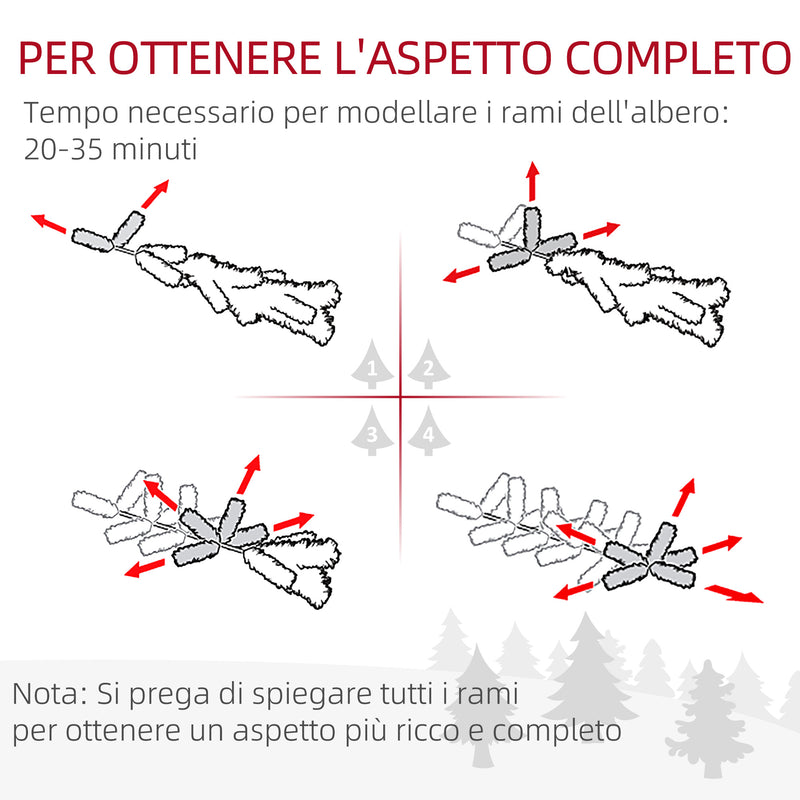 PER OTTENERE L'ASPETTO COMPLETO

Tempo necessario per modellare i rami dell'albero: 20-35 minuti

1
2
3
4

Nota: Si prega di spiegare tutti i rami per ottenere un aspetto più ricco e completo