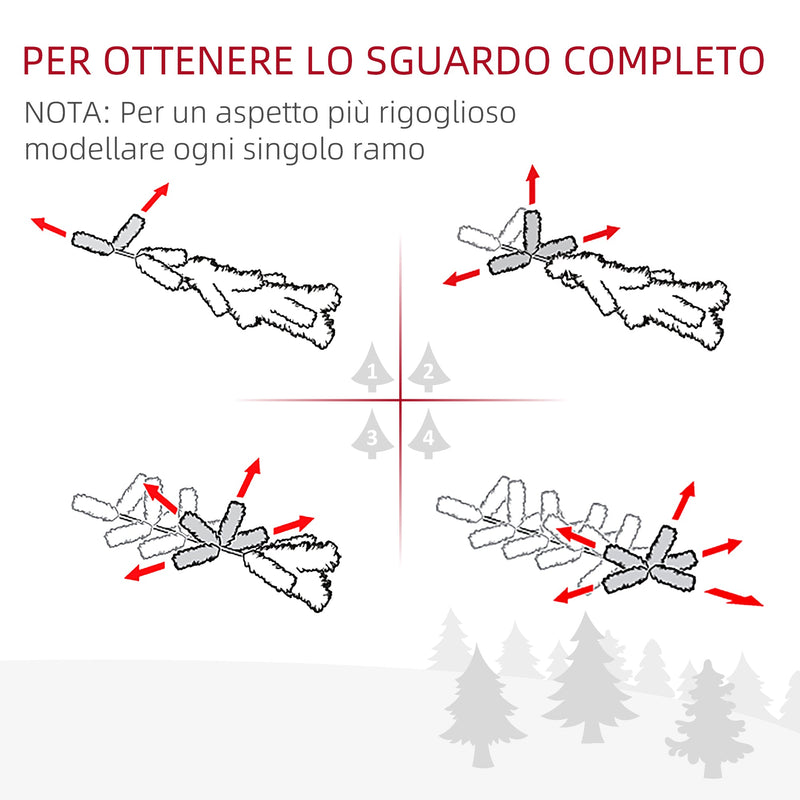 PER OTTENERE LO SGUARDO COMPLETO

NOTA: Per un aspetto più rigoglioso modellare ogni singolo ramo

1
2
3
4