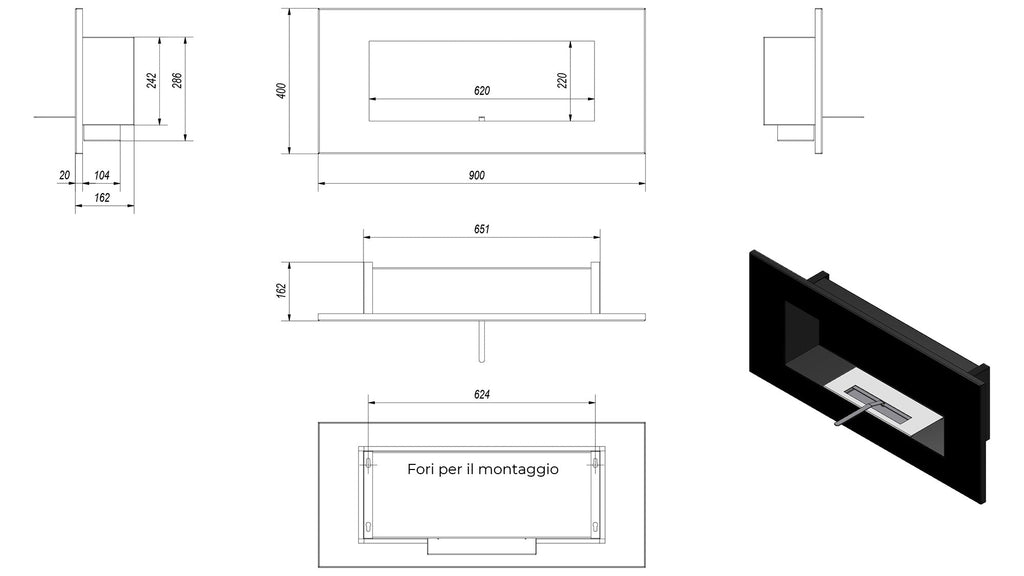 242
286
20
104
162
400
620
220
900
651
162
624
Fori per il montaggio