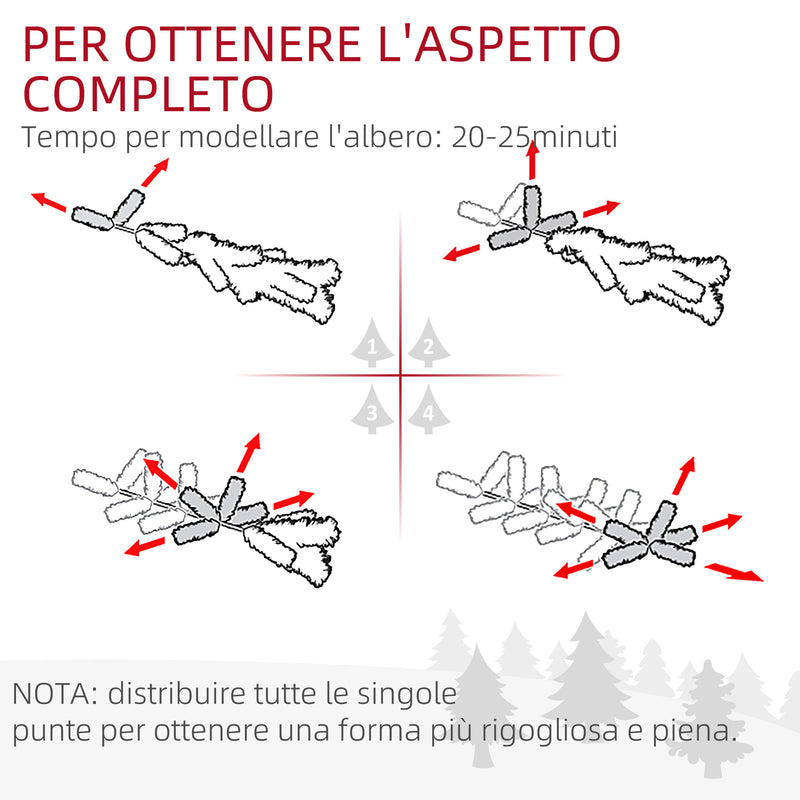 PER OTTENERE L'ASPETTO COMPLETO

Tempo per modellare l'albero: 20-25minuti

1 2
3 4

NOTA: distribuire tutte le singole punte per ottenere una forma più rigogliosa e piena.