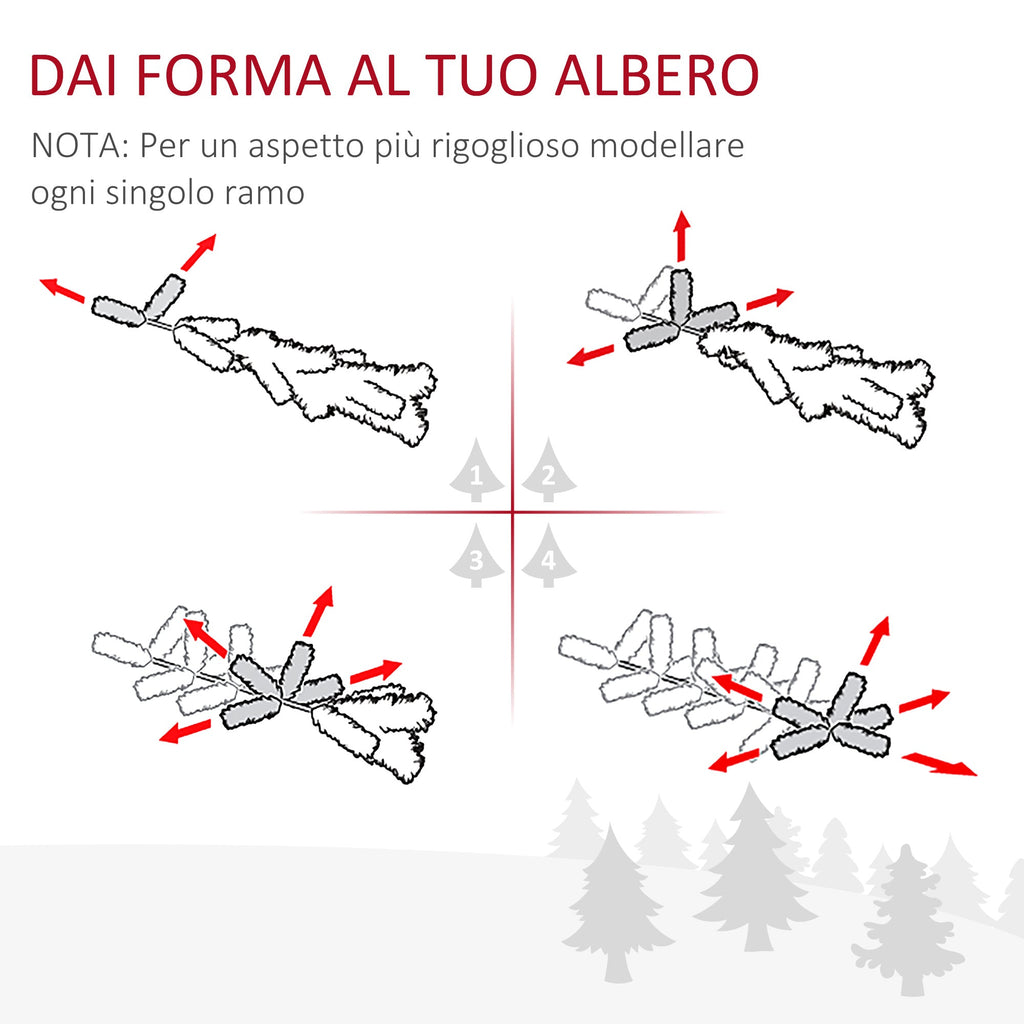 DAI FORMA AL TUO ALBERO

NOTA: Per un aspetto più rigoglioso modellare ogni singolo ramo

1
2
3
4