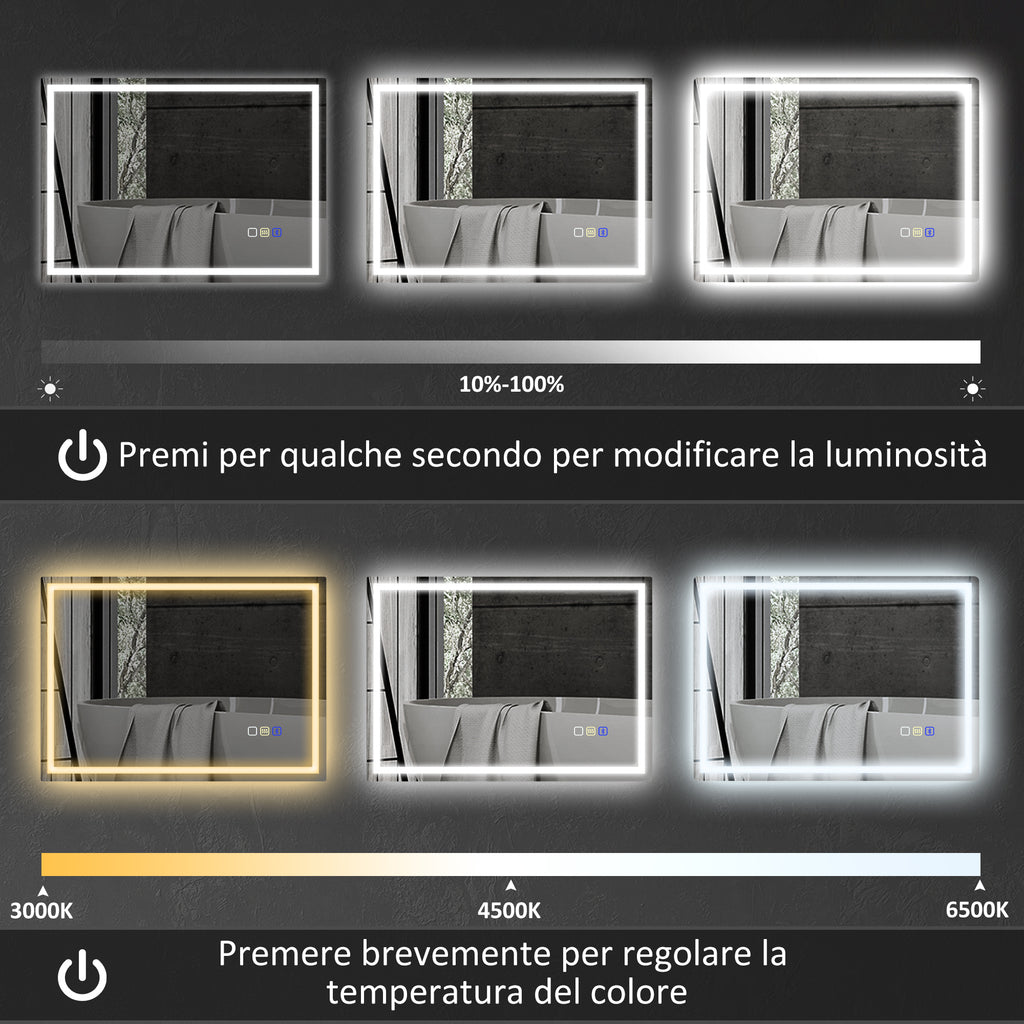 10%-100%

Premi per qualche secondo per modificare la luminosità

3000K

4500K

6500K

Premere brevemente per regolare la temperatura del colore