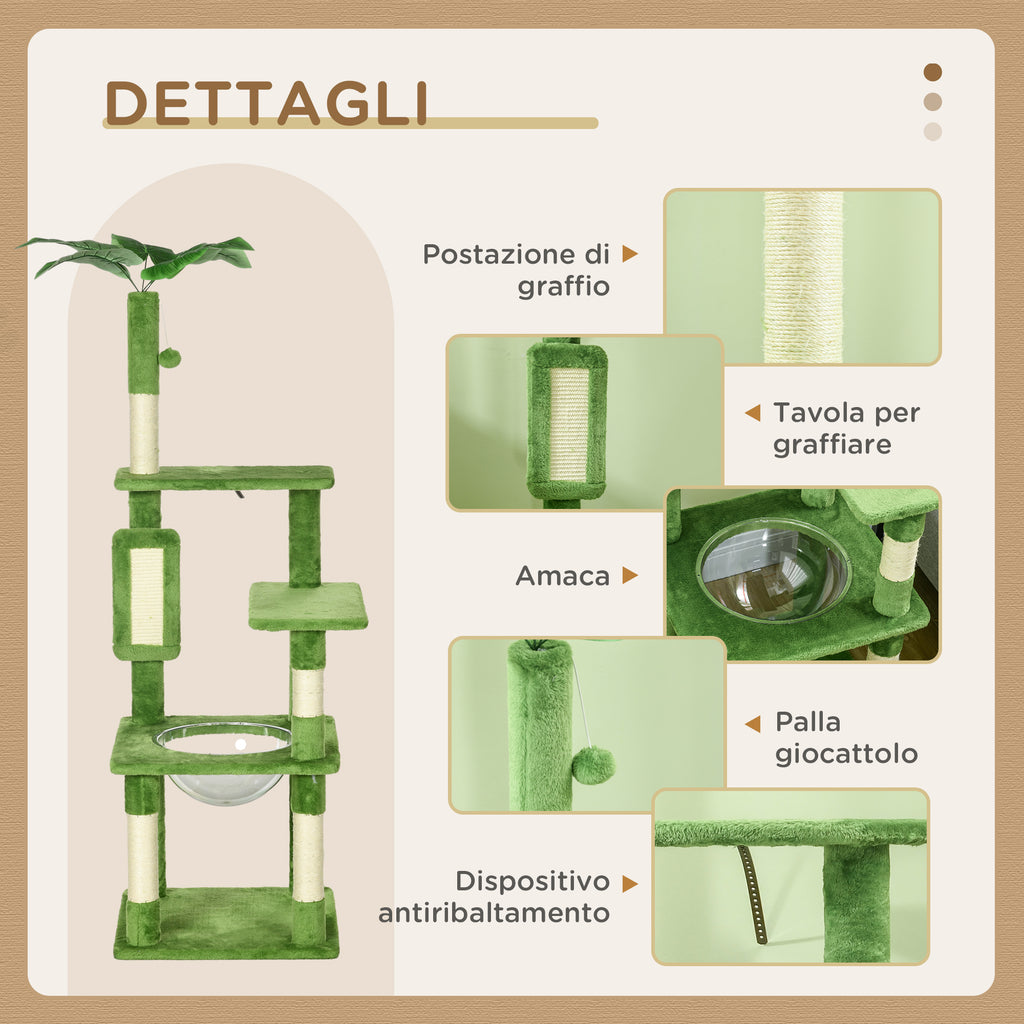 DETTAGLI

Postazione di graffio

Tavola per graffiare

Amaca

Palla giocattolo

Dispositivo antiribaltamento