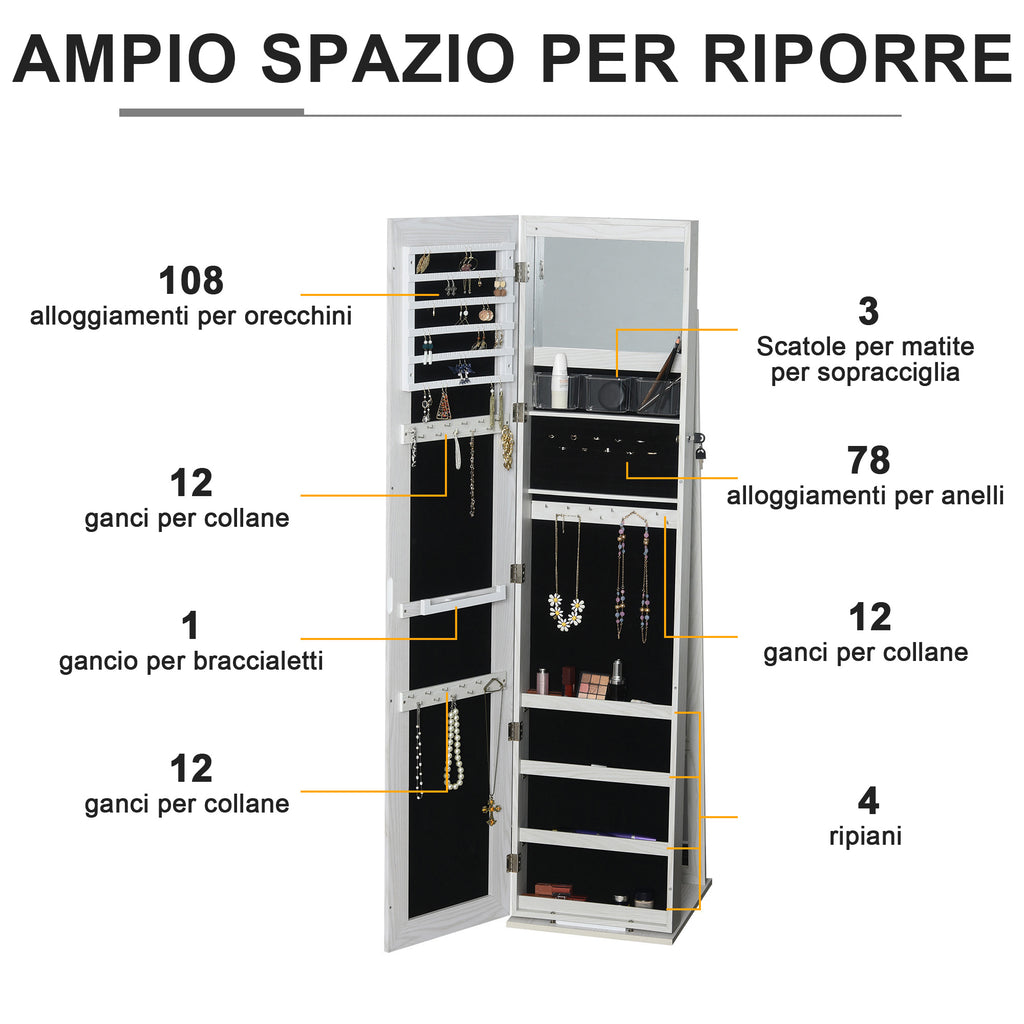 AMPIO SPAZIO PER RIPORRE

108
alloggiamenti per orecchini

12
ganci per collane

1
gancio per braccialetti

12
ganci per collane

3
Scatole per matite per sopracciglia

78
alloggiamenti per anelli

12
ganci per collane

4
ripiani