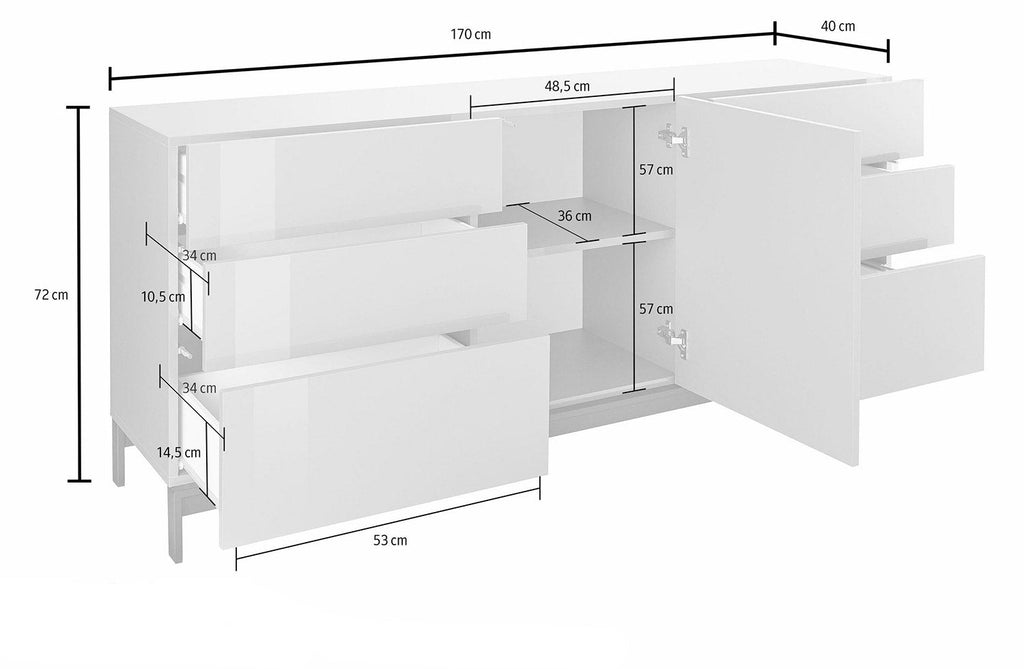 170 cm
40 cm
48,5 cm
57 cm
36 cm
34 cm
72 cm
10,5 cm
57 cm
34 cm
14,5 cm
53 cm