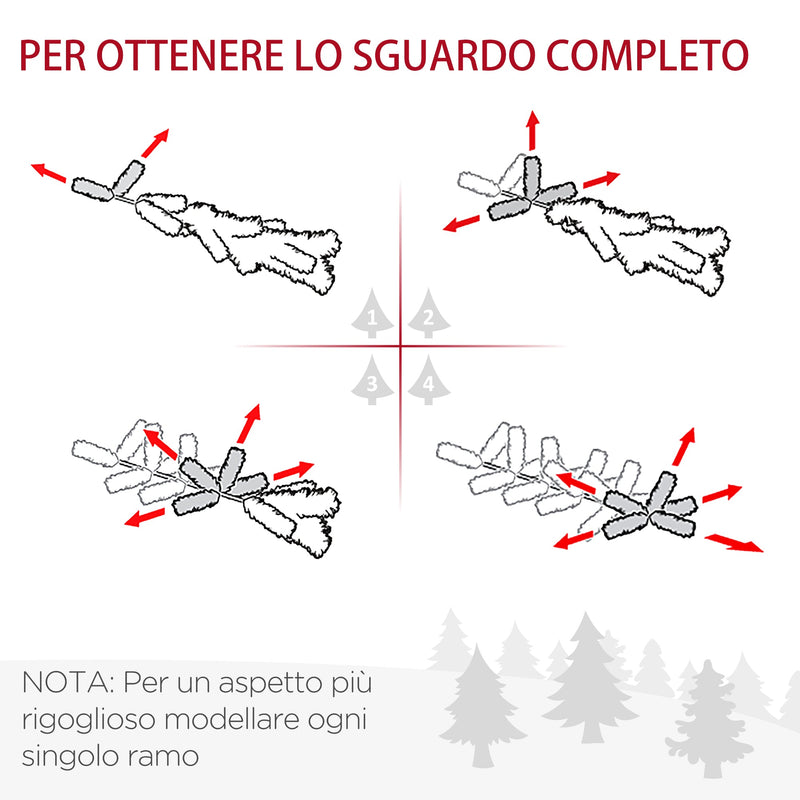 PER OTTENERE LO SGUARDO COMPLETO

1
2
3
4

NOTA: Per un aspetto più rigoglioso modellare ogni singolo ramo