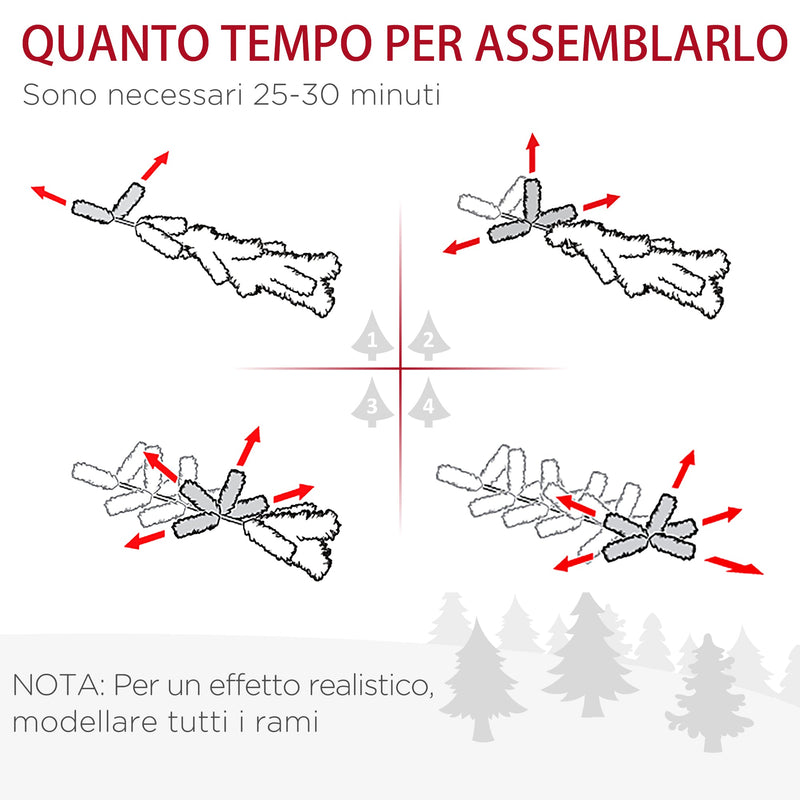 QUANTO TEMPO PER ASSEMBLARLO

Sono necessari 25-30 minuti

1 2

3 4

NOTA: Per un effetto realistico, modellare tutti i rami