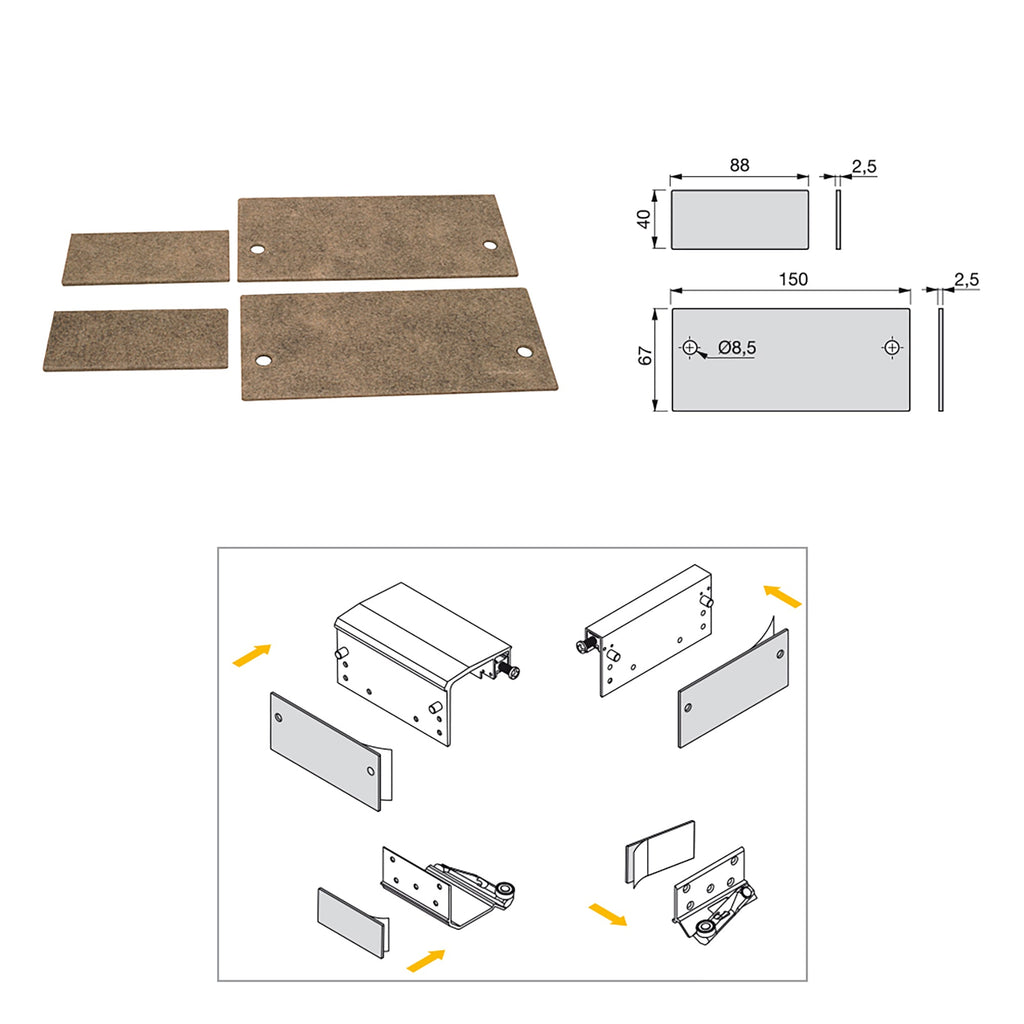 88
2,5
40
150
2,5
67
Ø8,5