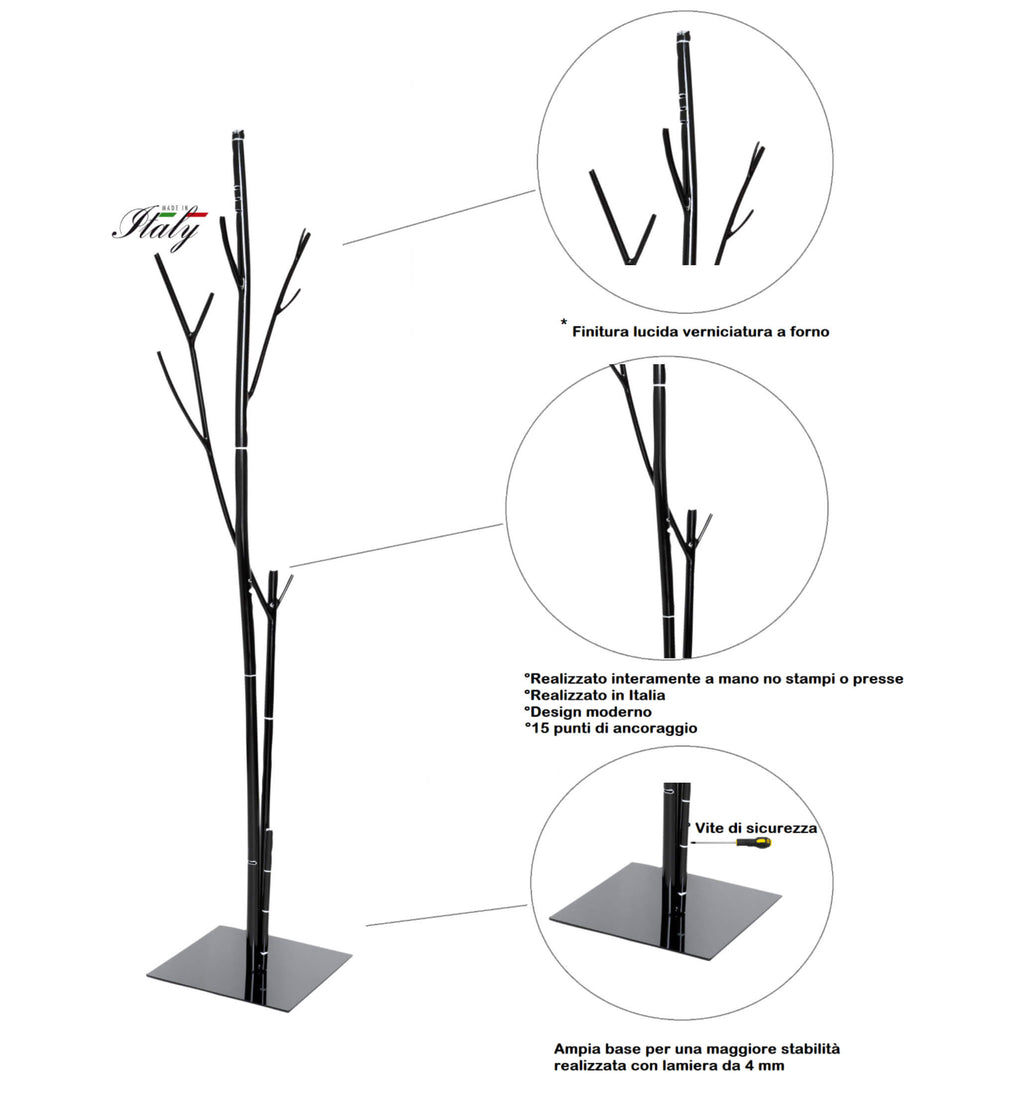 MADE IN
Italy

* Finitura lucida verniciatura a forno

°Realizzato interamente a mano no stampi o presse
°Realizzato in Italia
°Design moderno
°15 punti di ancoraggio

* Vite di sicurezza

Ampia base per una maggiore stabilità realizzata con lamiera da 4 mm