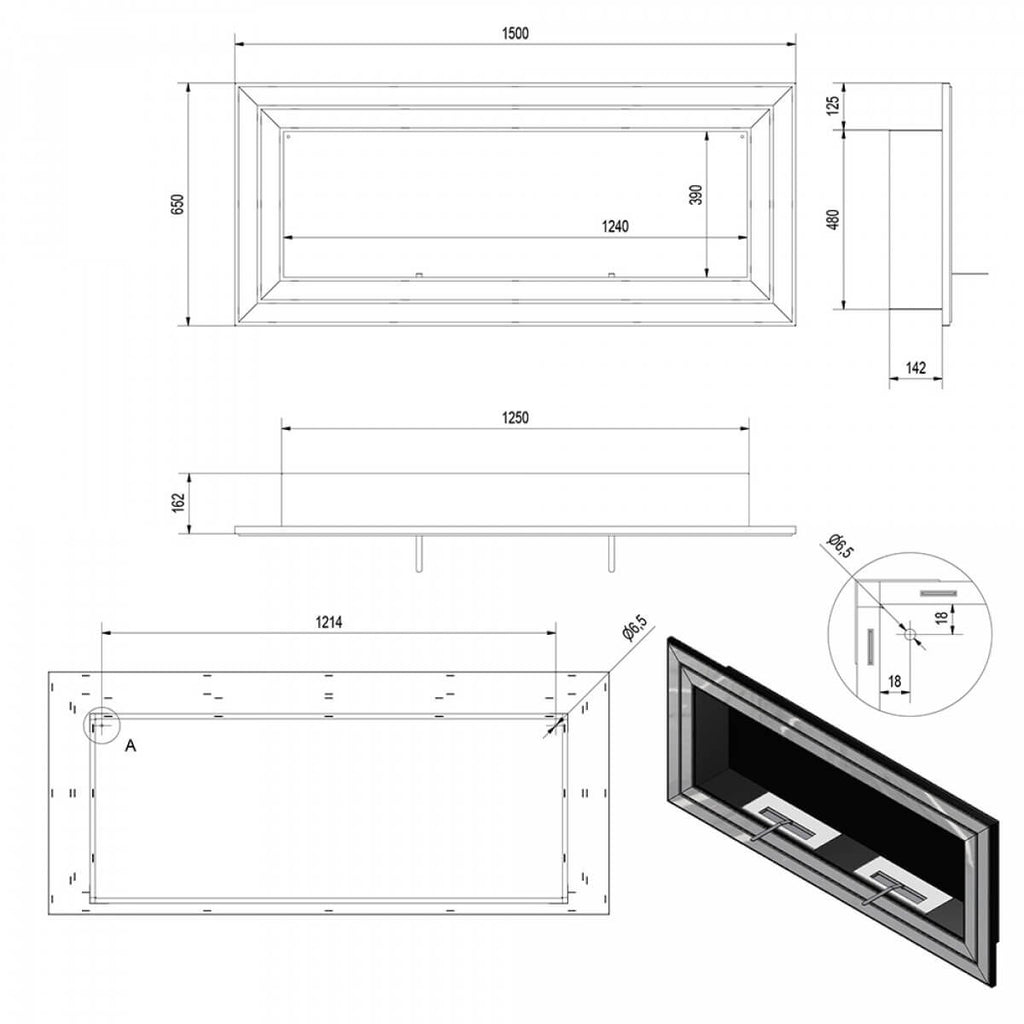 1500

650

390

1240

125

480

142

1250

162

Ø6,5

18

18

1214

Ø6,5

A