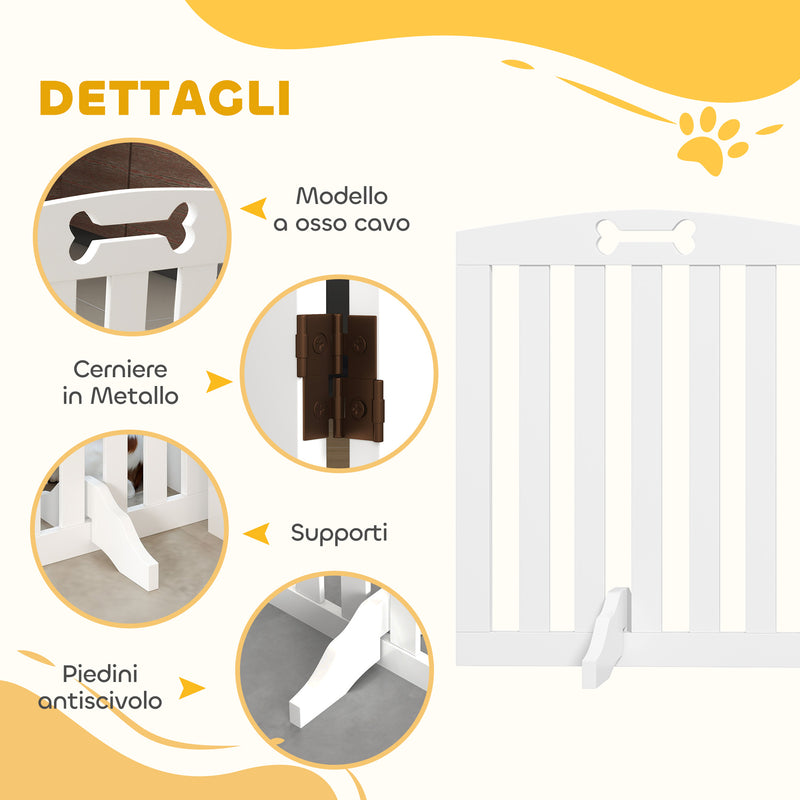 DETTAGLI

Modello a osso cavo

Cerniere in Metallo

Supporti

Piedini antiscivolo