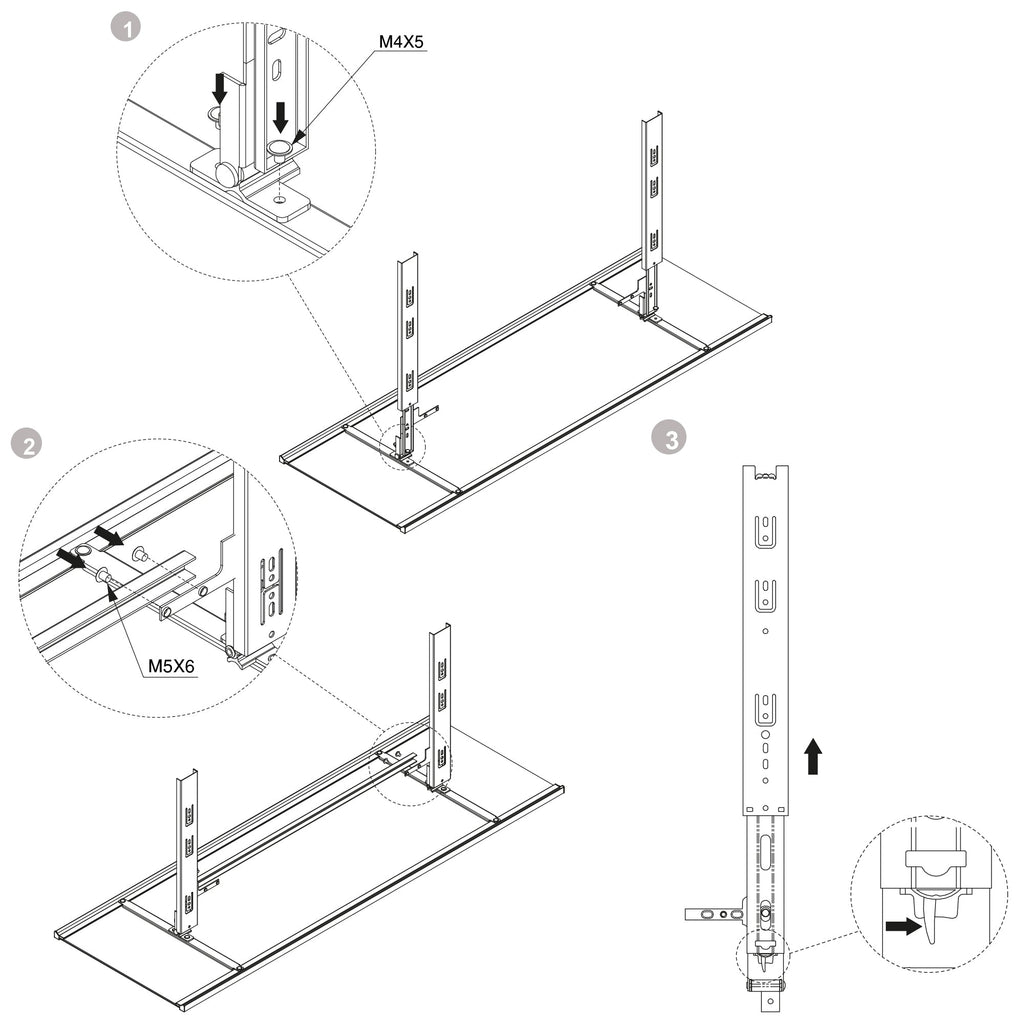 1

M4X5

2

M5X6

3