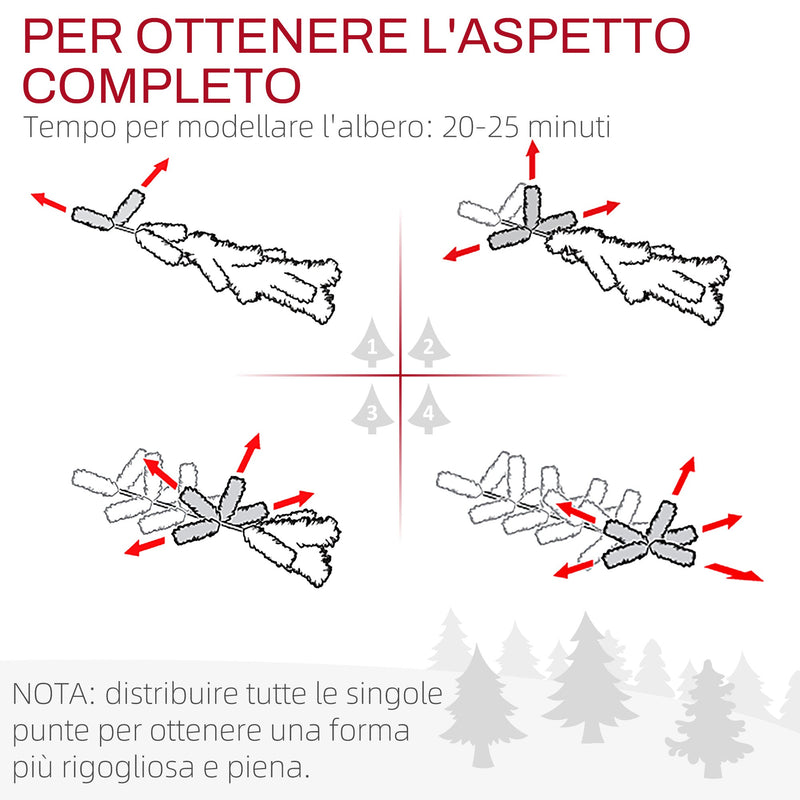 PER OTTENERE L'ASPETTO COMPLETO
Tempo per modellare l'albero: 20-25 minuti

1
2
3
4

NOTA: distribuire tutte le singole punte per ottenere una forma più rigogliosa e piena.