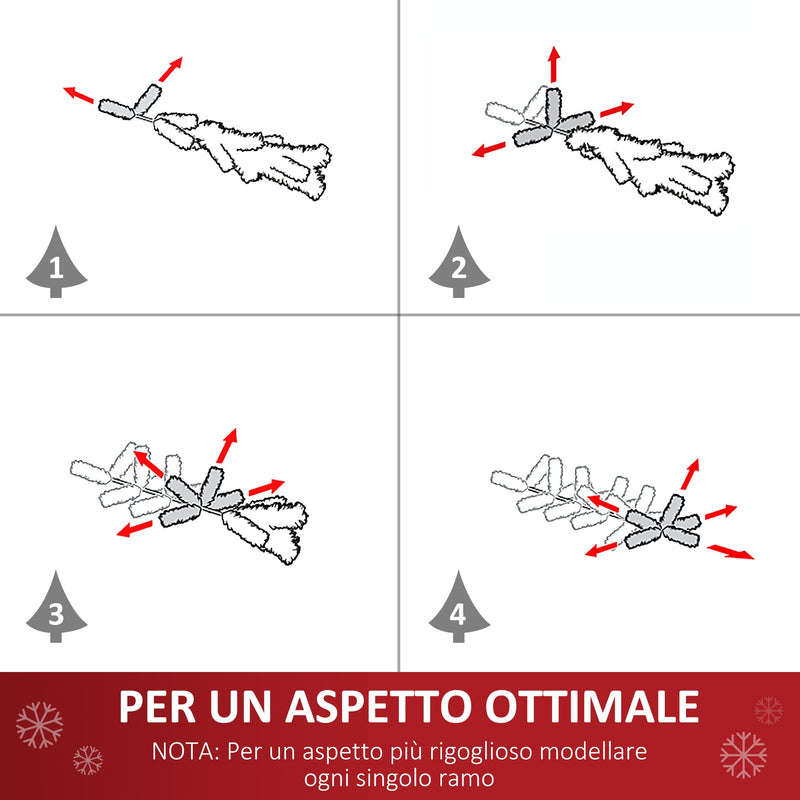 1

2

3

4

PER UN ASPETTO OTTIMALE

NOTA: Per un aspetto più rigoglioso modellare ogni singolo ramo