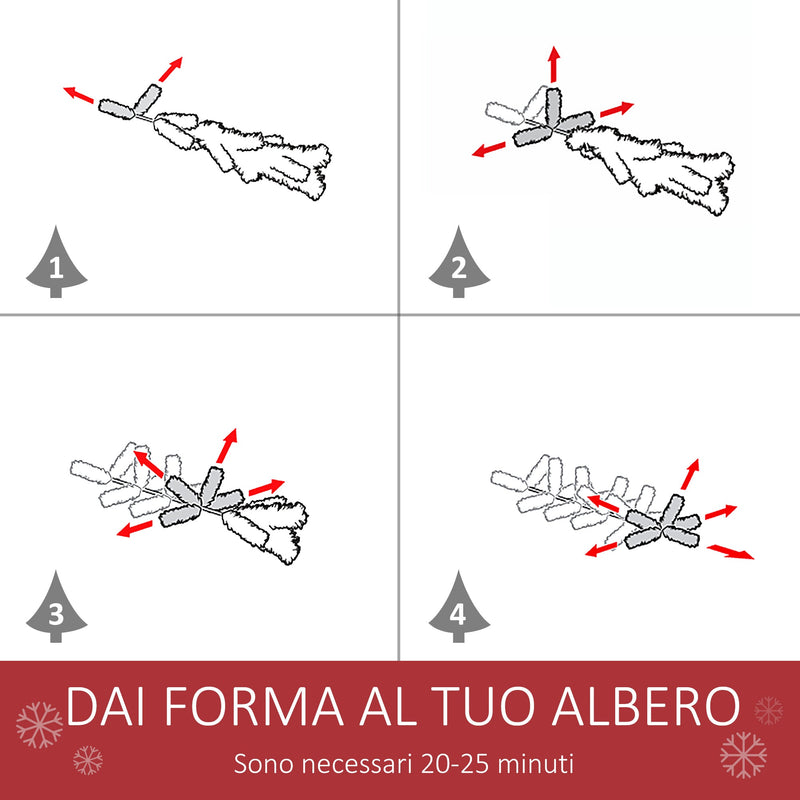 1

2

3

4

DAI FORMA AL TUO ALBERO

Sono necessari 20-25 minuti