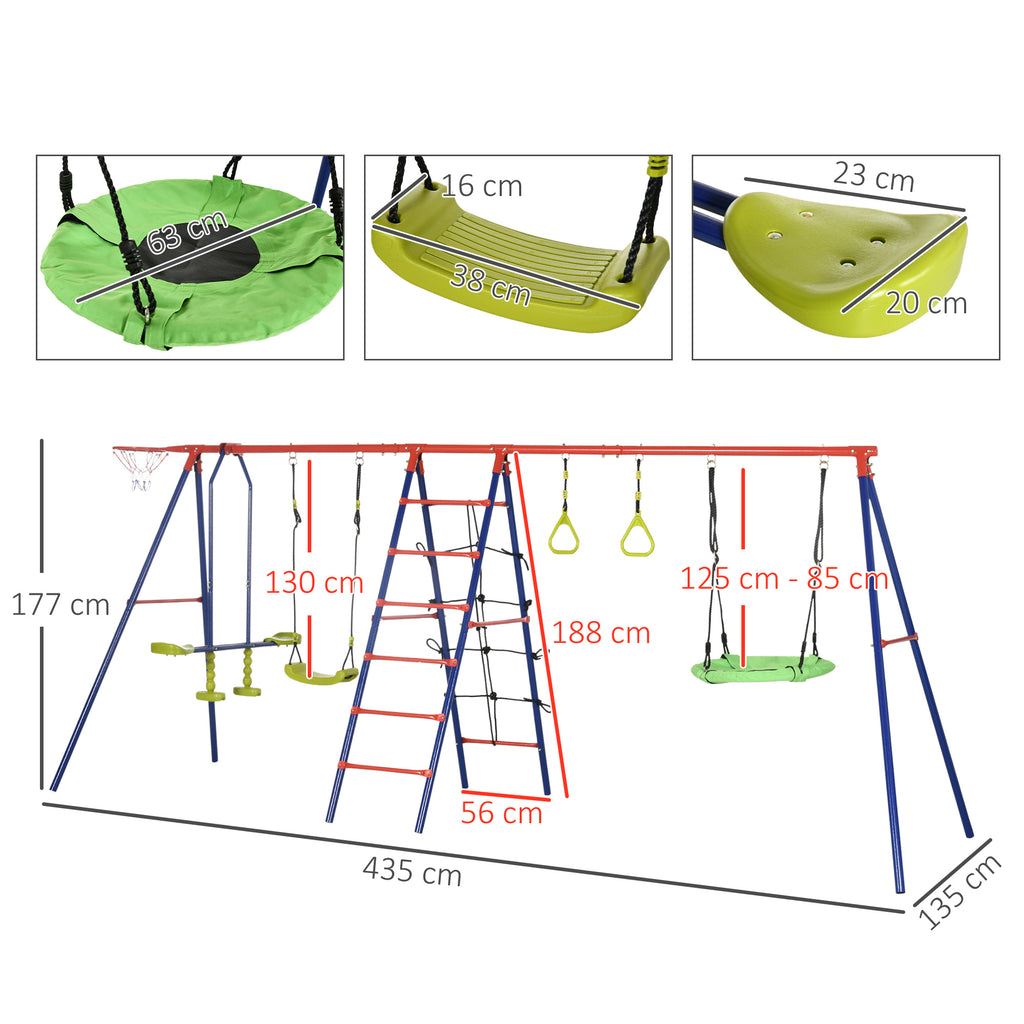 63 cm

16 cm

38 cm

23 cm

20 cm

177 cm

130 cm

188 cm

125 cm - 85 cm

56 cm

435 cm

135 cm