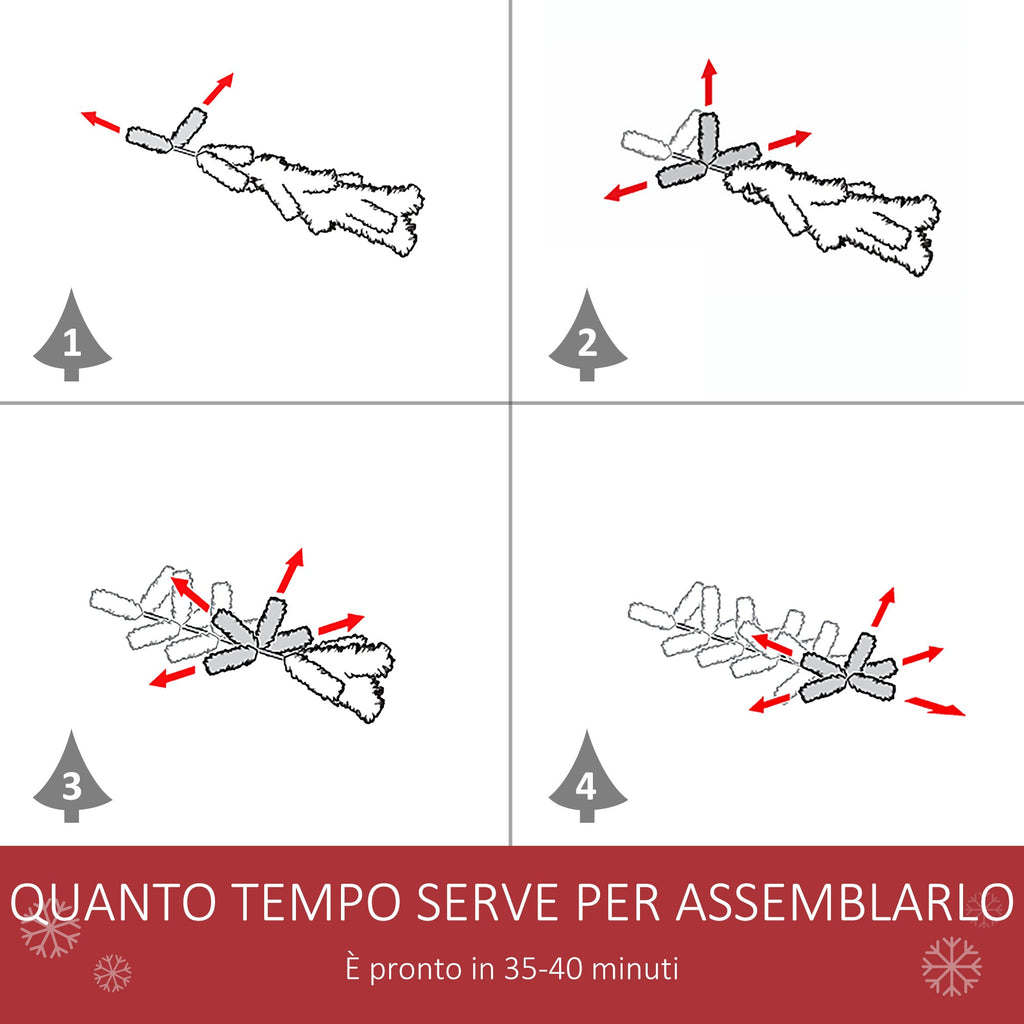 1

2

3

4

QUANTO TEMPO SERVE PER ASSEMBLARLO

È pronto in 35-40 minuti