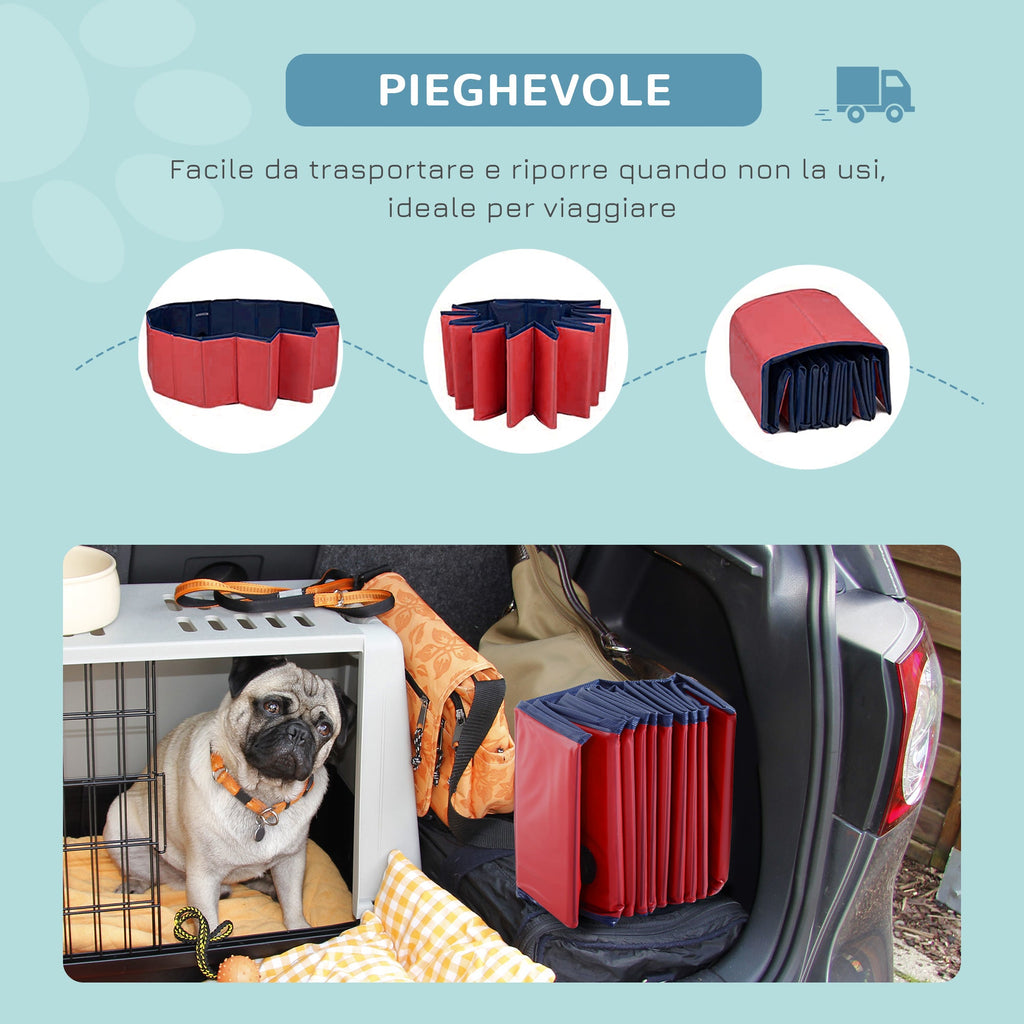 PIEGHEVOLE

Facile da trasportare e riporre quando non la usi, ideale per viaggiare